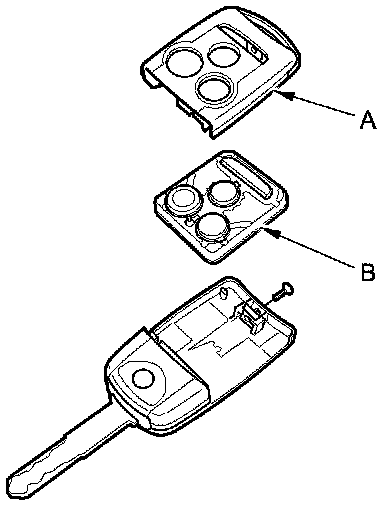 A

B