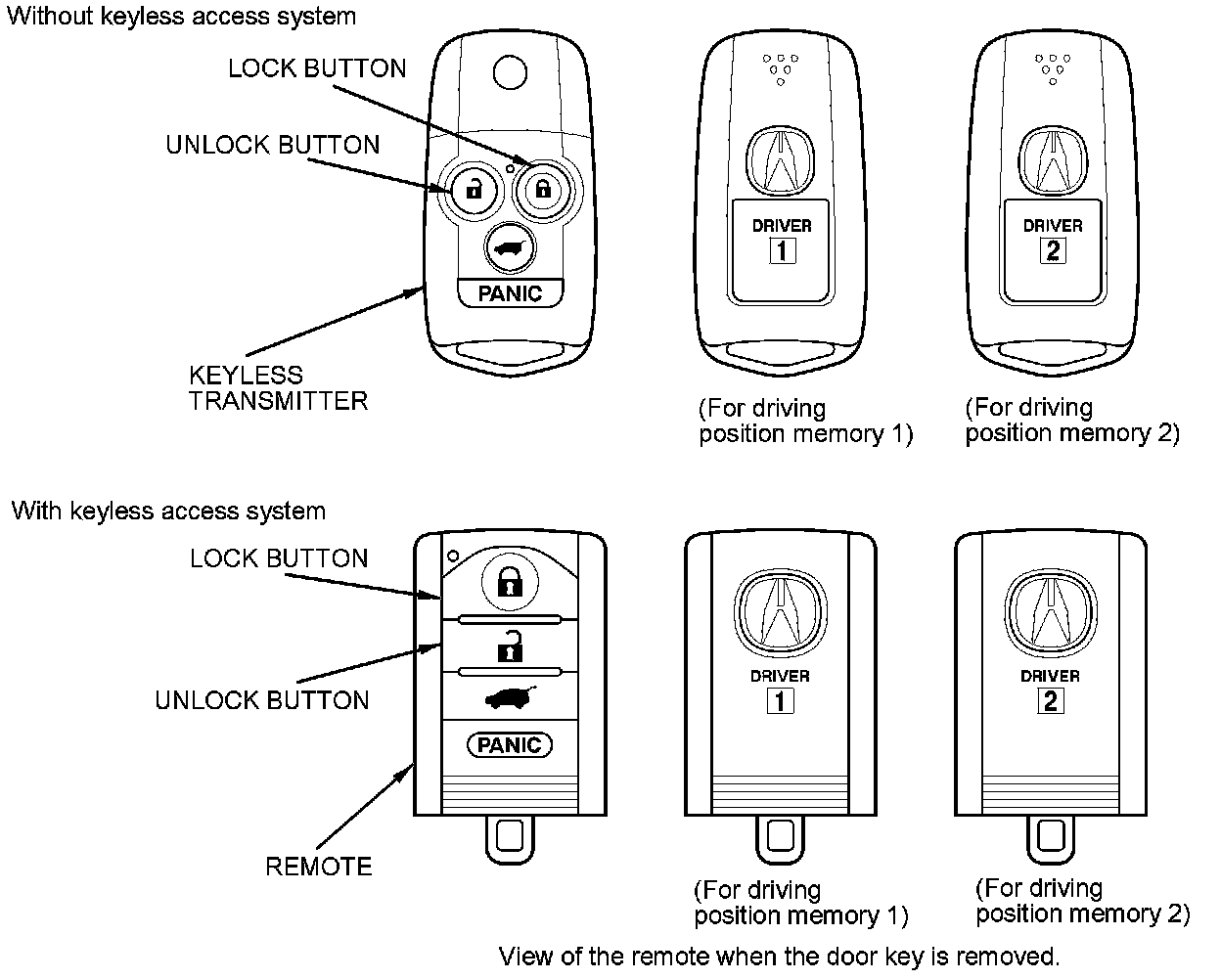 Without keyless access system

LOCK BUTTON

UNLOCK BUTTON

PANIC

KEYLESS TRANSMITTER

DRIVER
1

(For driving position memory 1)

DRIVER
2

(For driving position memory 2)

With keyless access system

LOCK BUTTON

UNLOCK BUTTON

PANIC

REMOTE

DRIVER
1

(For driving position memory 1)

DRIVER
2

(For driving position memory 2)

View of the remote when the door key is removed.