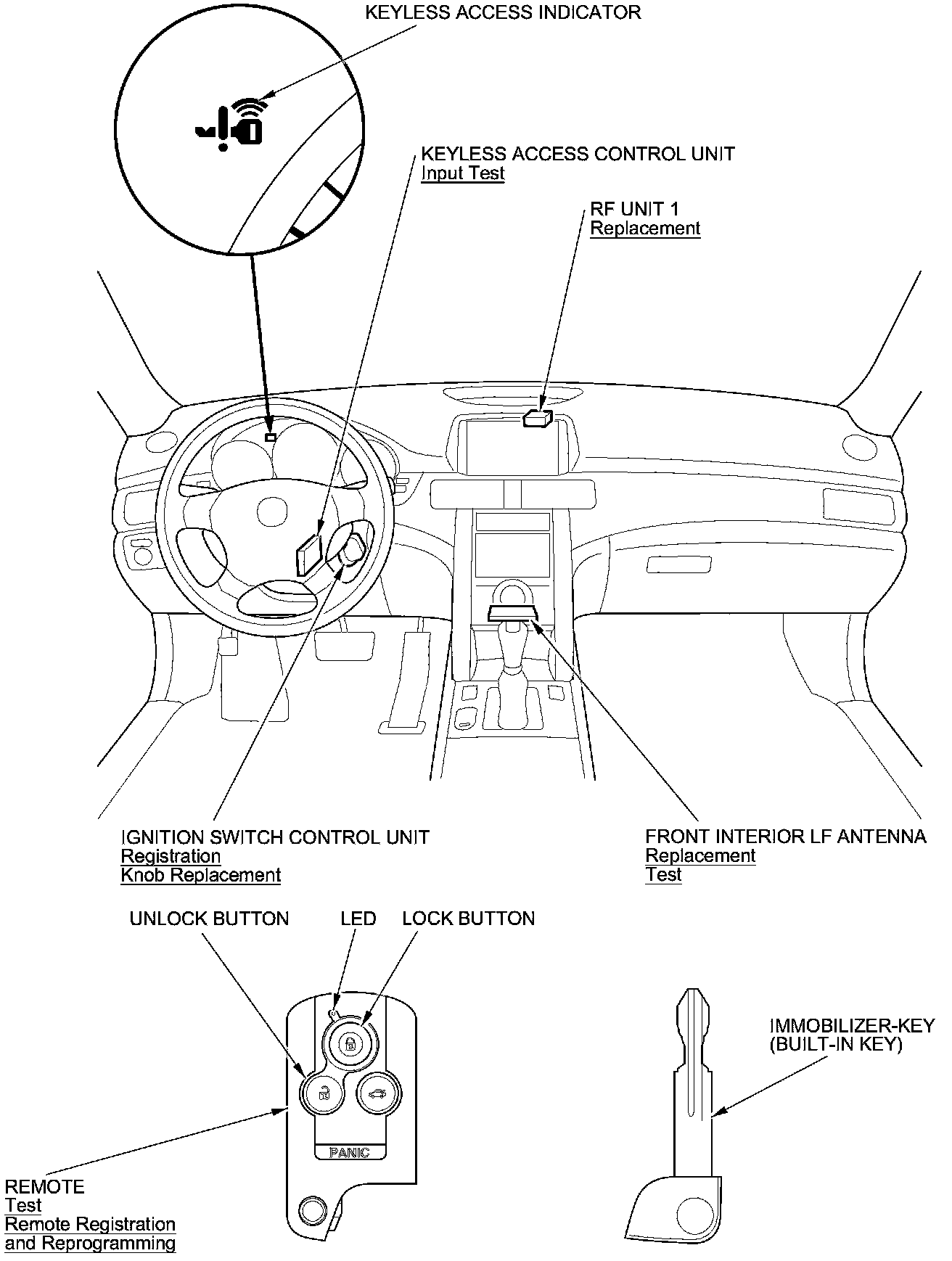 KEYLESS ACCESS INDICATOR

KEYLESS ACCESS CONTROL UNIT
Input Test

RF UNIT 1
Replacement

IGNITION SWITCH CONTROL UNIT
Registration
Knob Replacement

FRONT INTERIOR LF ANTENNA
Replacement
Test

UNLOCK BUTTON

LED

LOCK BUTTON

PANIC

IMMOBILIZER-KEY
(BUILT-IN KEY)

REMOTE
Test
Remote Registration and Reprogramming