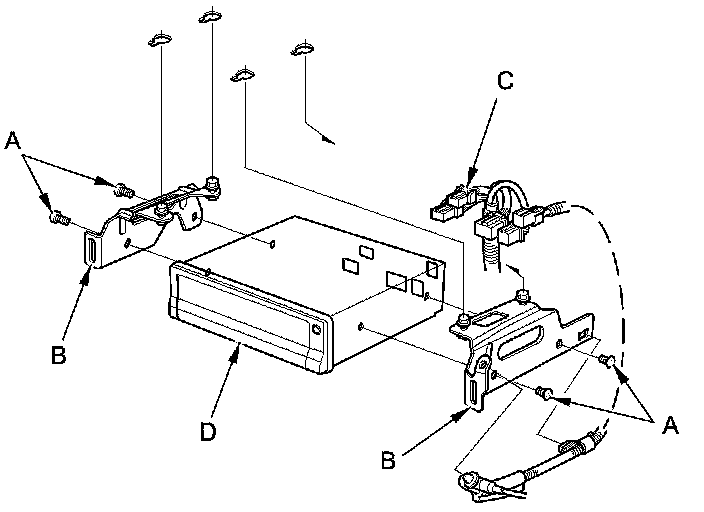 A
C
B
D
B
A