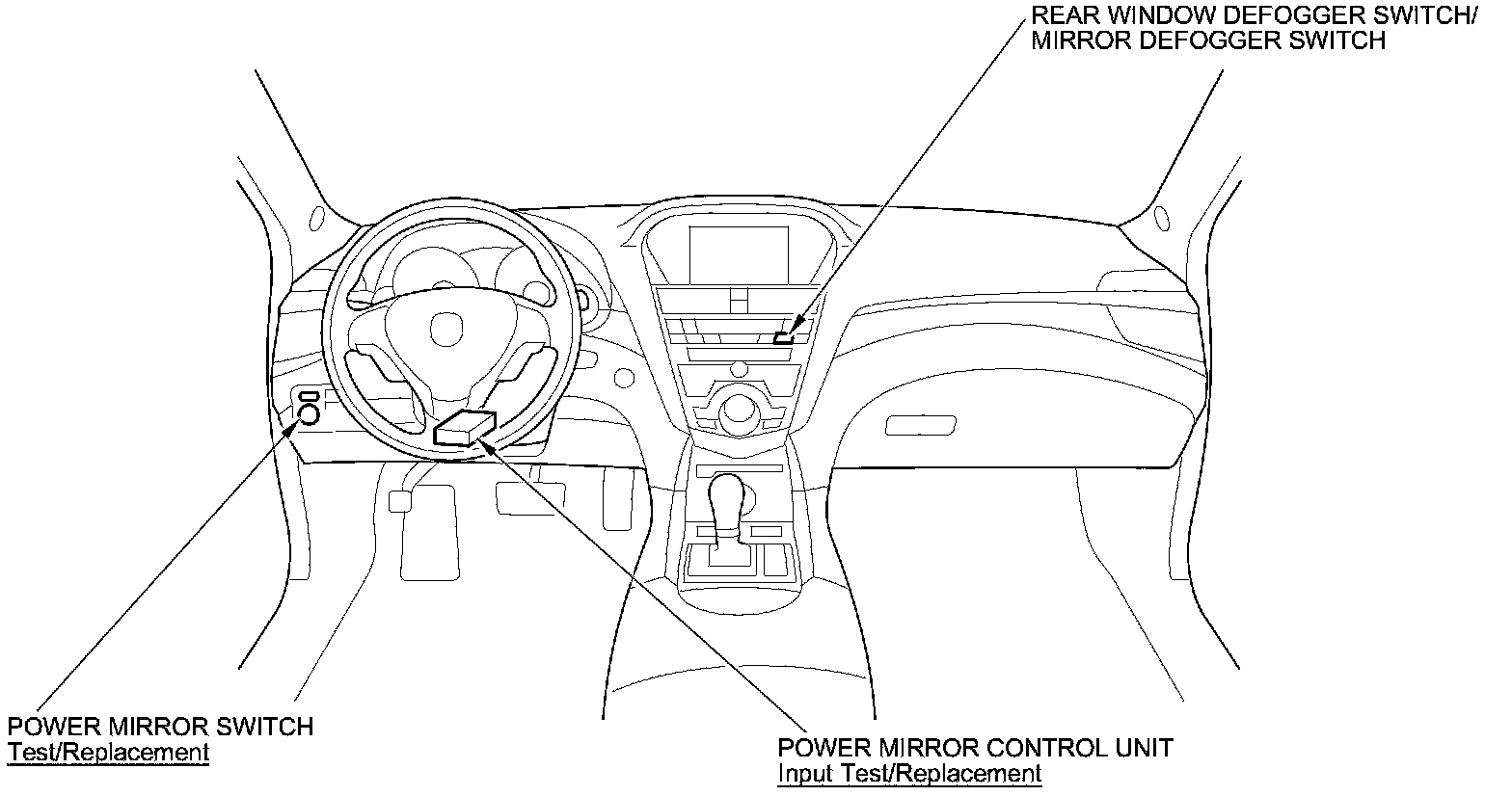 REAR WINDOW DEFOGGER SWITCH/
MIRROR DEFOGGER SWITCH

POWER MIRROR SWITCH
Test/Replacement

POWER MIRROR CONTROL UNIT
Input Test/Replacement