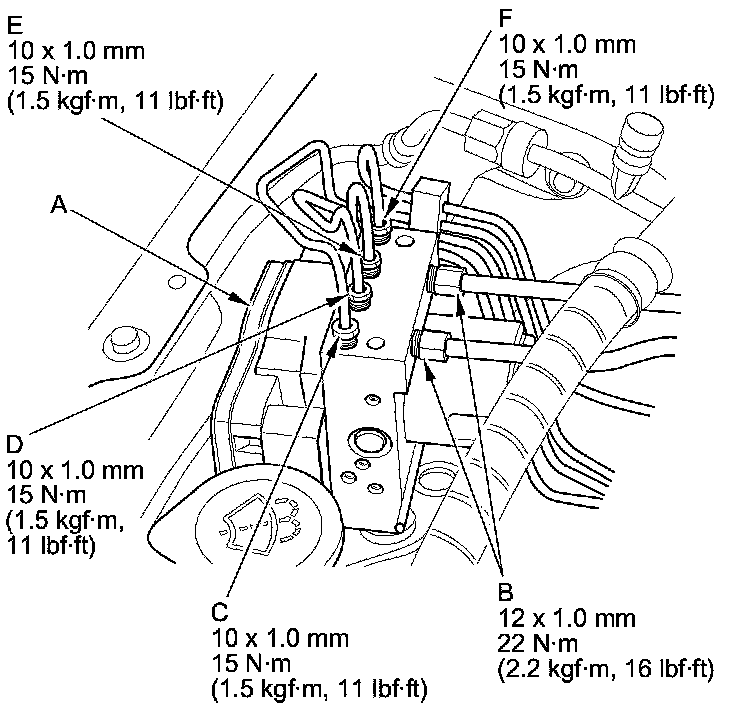 E
10 x 1.0 mm
15 N·m
(1.5 kgf·m, 11 lbf·ft)

F
10 x 1.0 mm
15 N·m
(1.5 kgf·m, 11 lbf·ft)

A

D
10 x 1.0 mm
15 N·m
(1.5 kgf·m,
11 lbf·ft)

C
10 x 1.0 mm
15 N·m
(1.5 kgf·m, 11 lbf·ft)

B
12 x 1.0 mm
22 N·m
(2.2 kgf·m, 16 lbf·ft)