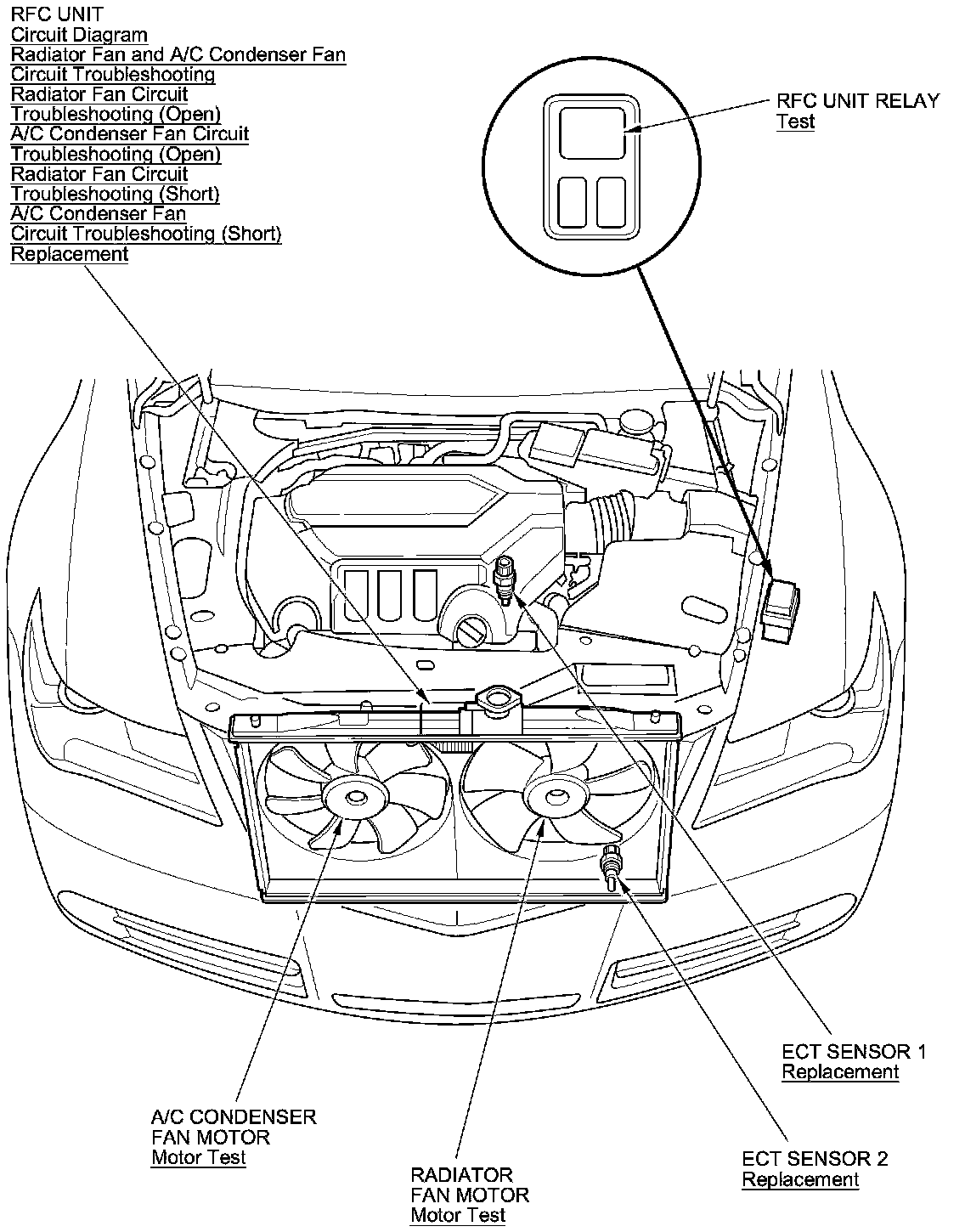 RFC UNIT
Circuit Diagram
Radiator Fan and A/C Condenser Fan Circuit Troubleshooting
Radiator Fan Circuit Troubleshooting (Open)
A/C Condenser Fan Circuit Troubleshooting (Open)
Radiator Fan Circuit Troubleshooting (Short)
A/C Condenser Fan Circuit Troubleshooting (Short)
Replacement

RFC UNIT RELAY
Test

ECT SENSOR 1
Replacement

A/C CONDENSER FAN MOTOR
Motor Test

ECT SENSOR 2
Replacement

RADIATOR FAN MOTOR
Motor Test