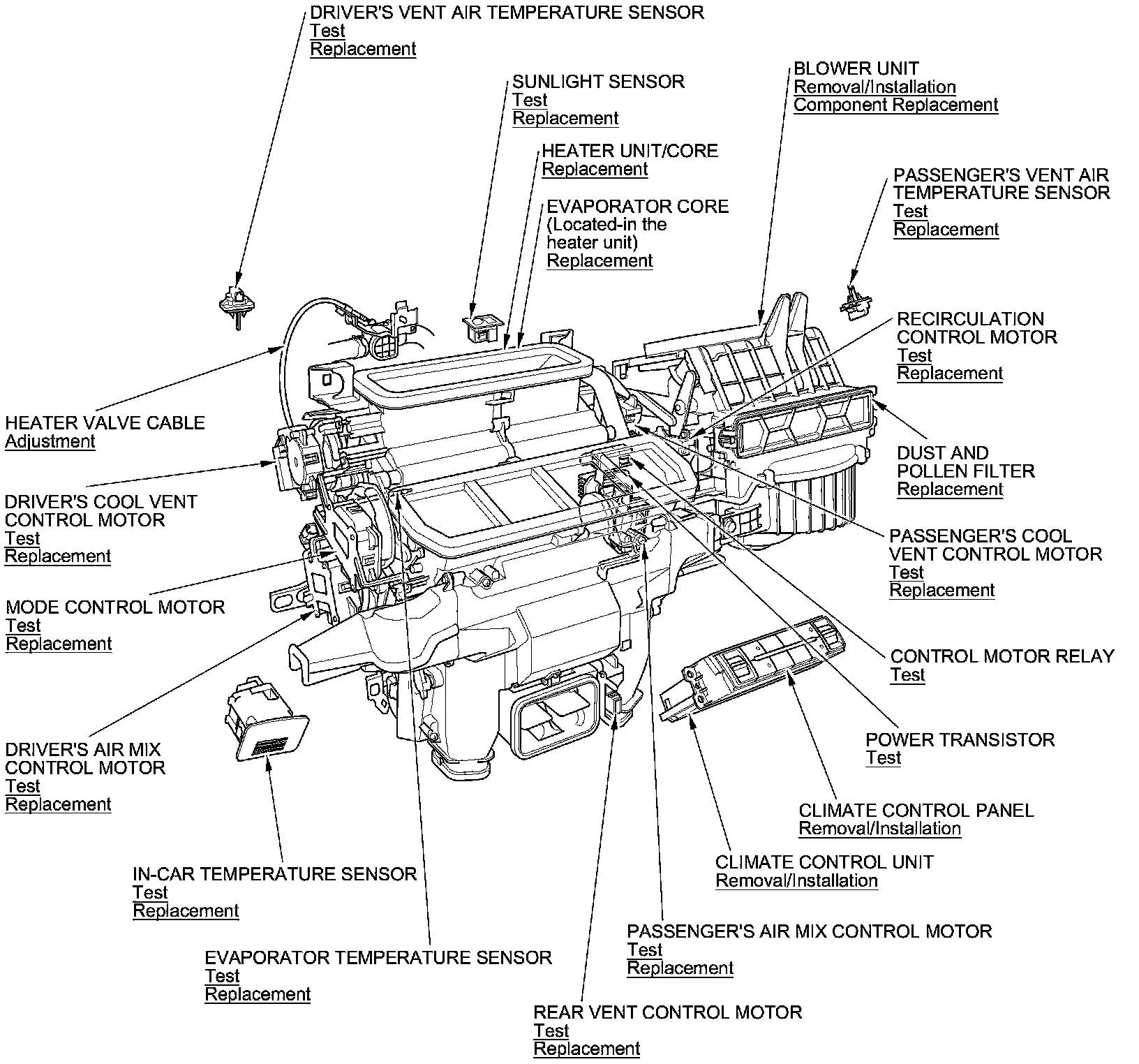 DRIVER'S VENT AIR TEMPERATURE SENSOR
Test
Replacement

SUNLIGHT SENSOR
Test
Replacement

BLOWER UNIT
Removal/Installation
Component Replacement

HEATER UNIT/CORE
Replacement

EVAPORATOR CORE
(Located-in the heater unit)
Replacement

PASSENGER'S VENT AIR TEMPERATURE SENSOR
Test
Replacement

RECIRCULATION CONTROL MOTOR
Test
Replacement

HEATER VALVE CABLE
Adjustment

DUST AND POLLEN FILTER
Replacement

DRIVER'S COOL VENT CONTROL MOTOR
Test
Replacement

PASSENGER'S COOL VENT CONTROL MOTOR
Test
Replacement

MODE CONTROL MOTOR
Test
Replacement

CONTROL MOTOR RELAY
Test

DRIVER'S AIR MIX CONTROL MOTOR
Test
Replacement

POWER TRANSISTOR
Test

CLIMATE CONTROL PANEL
Removal/Installation

CLIMATE CONTROL UNIT
Removal/Installation

IN-CAR TEMPERATURE SENSOR
Test
Replacement

PASSENGER'S AIR MIX CONTROL MOTOR
Test
Replacement

EVAPORATOR TEMPERATURE SENSOR
Test
Replacement

REAR VENT CONTROL MOTOR
Test
Replacement