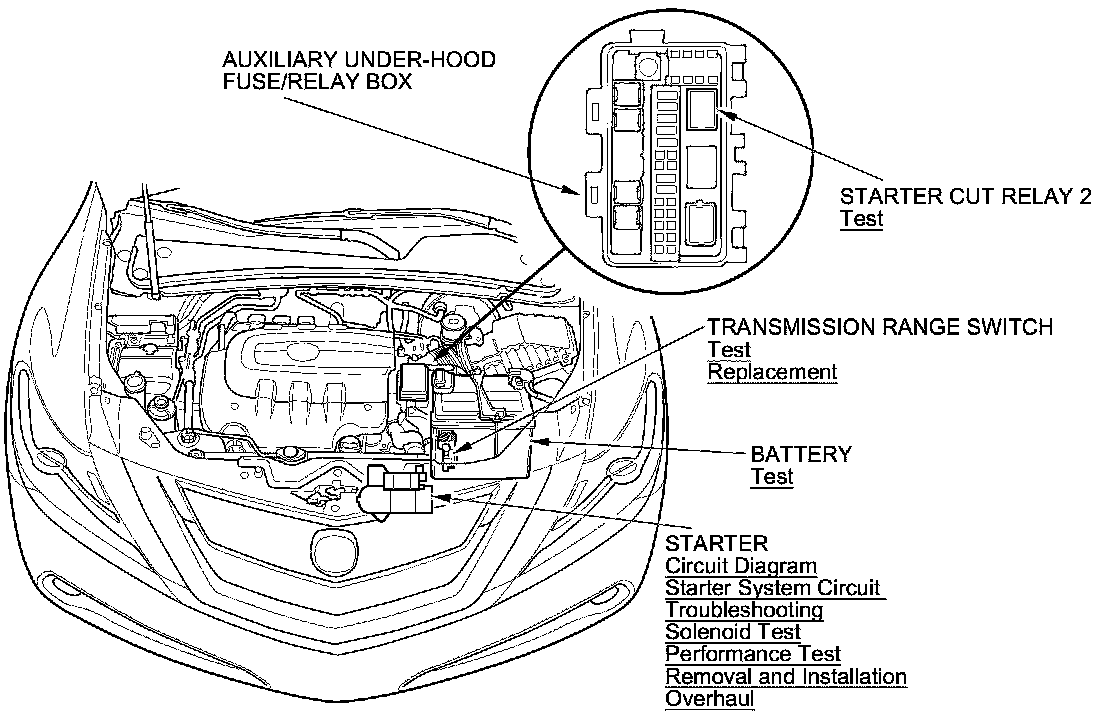 AUXILIARY UNDER-HOOD FUSE/RELAY BOX

STARTER CUT RELAY 2
Test

TRANSMISSION RANGE SWITCH
Test
Replacement

BATTERY
Test

STARTER
Circuit Diagram
Starter System Circuit
Troubleshooting
Solenoid Test
Performance Test
Removal and Installation
Overhaul