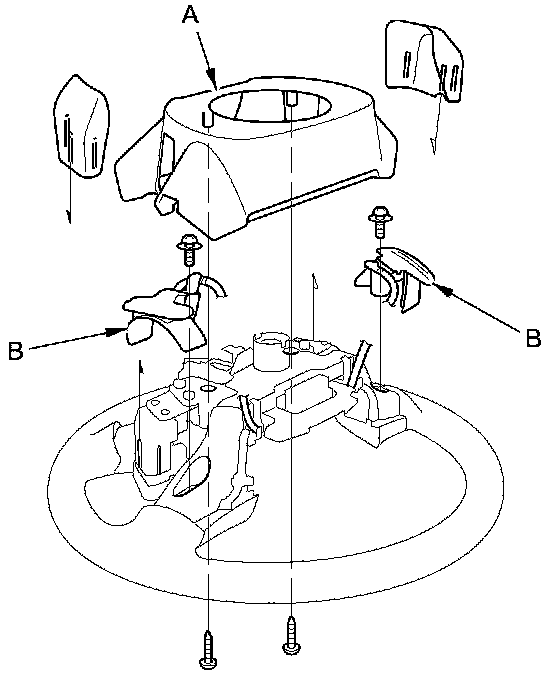 A

B

B