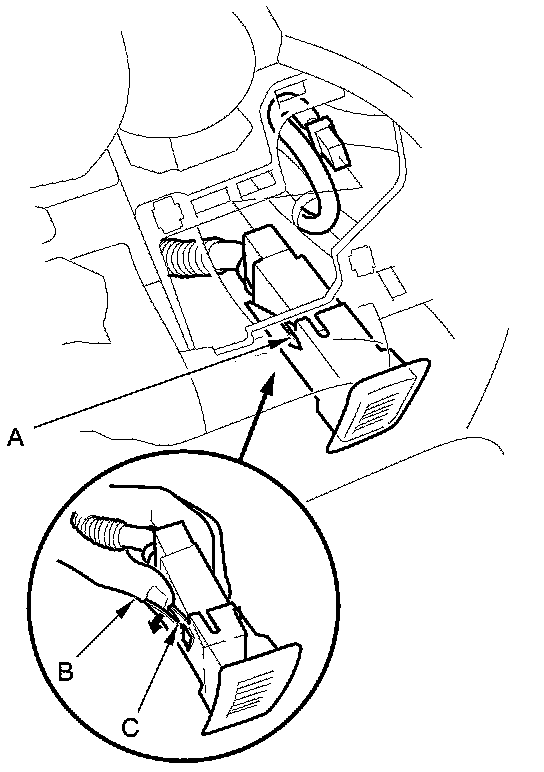 A

B

C