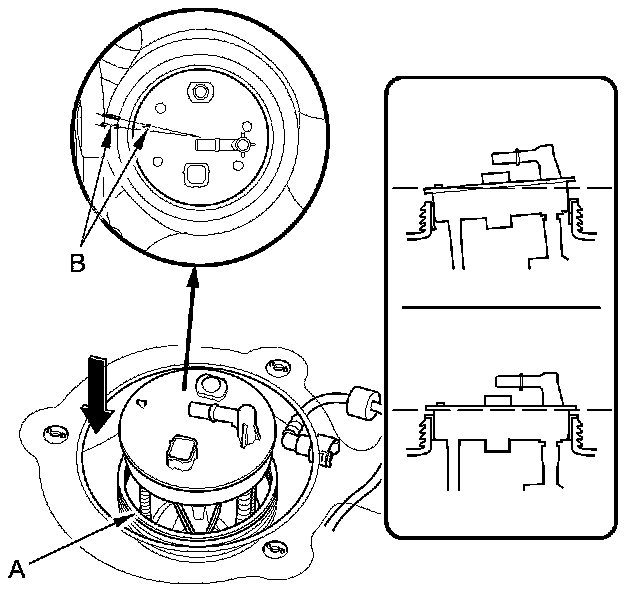 B

A