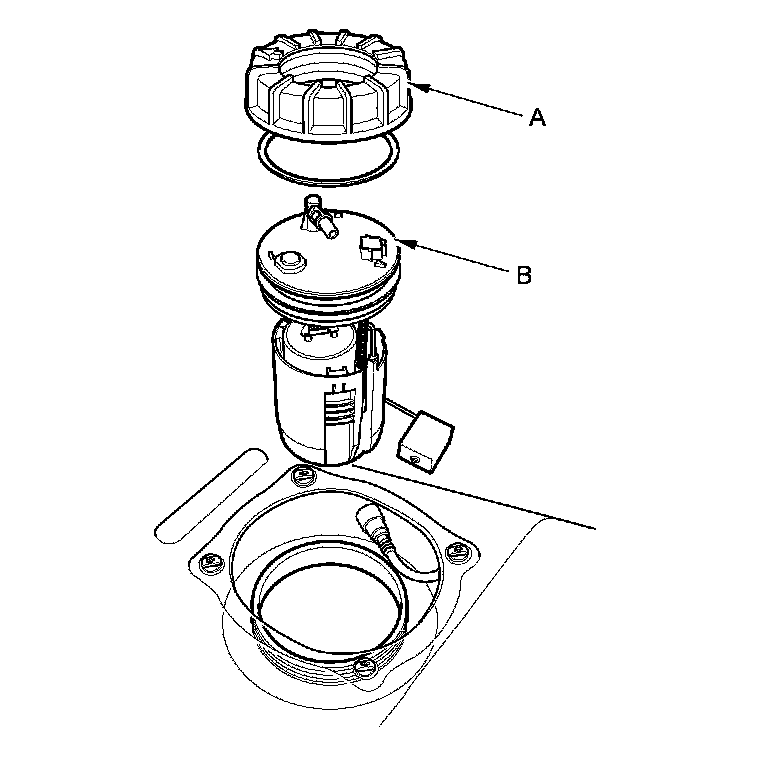 A

B