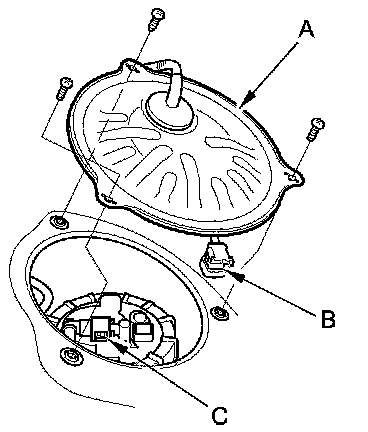 A
B
C