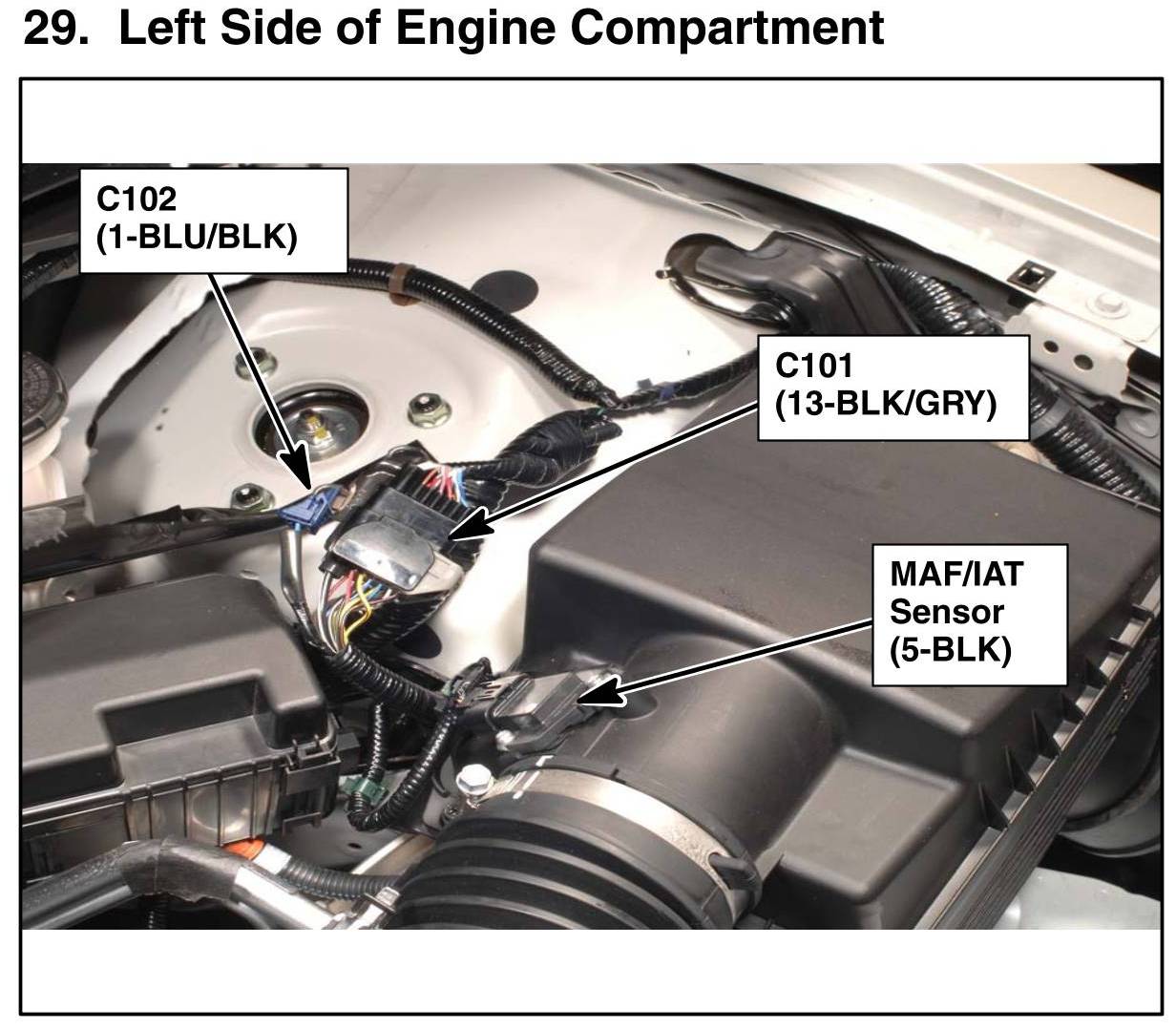 29. Left Side of Engine Compartment

C102
(1-BLU/BLK)

C101
(13-BLK/GRY)

MAF/IAT
Sensor
(5-BLK)