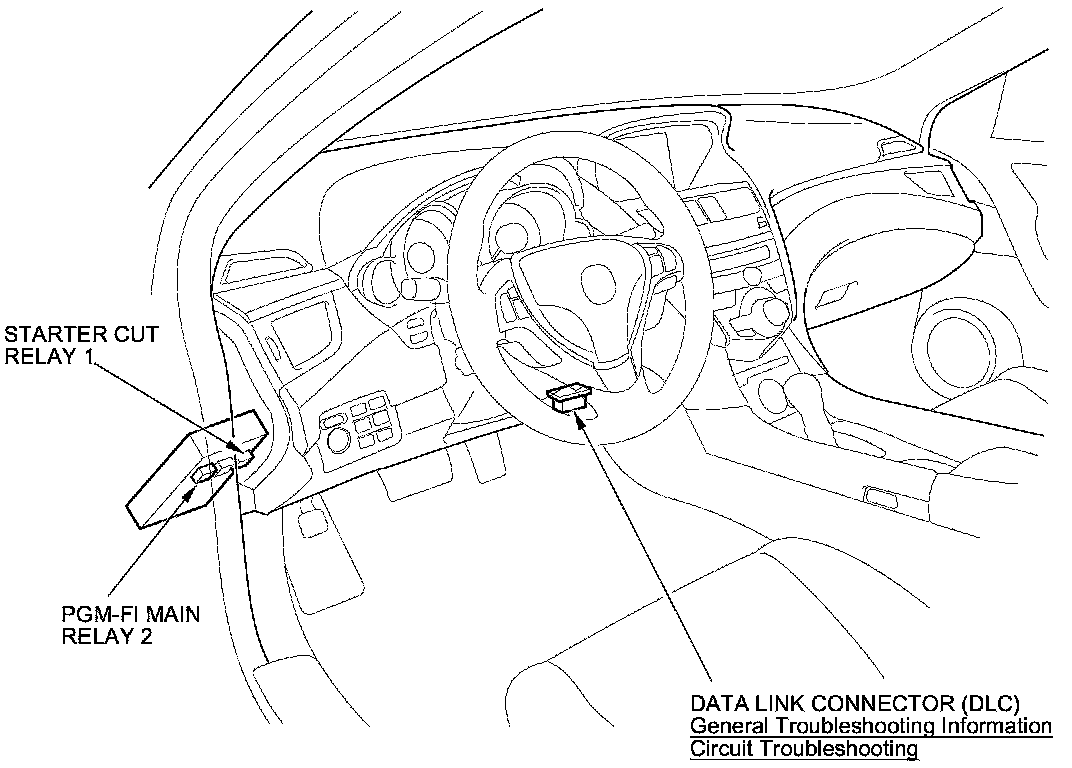 STARTER CUT
RELAY 1

PGM-FI MAIN
RELAY 2

DATA LINK CONNECTOR (DLC)
General Troubleshooting Information
Circuit Troubleshooting