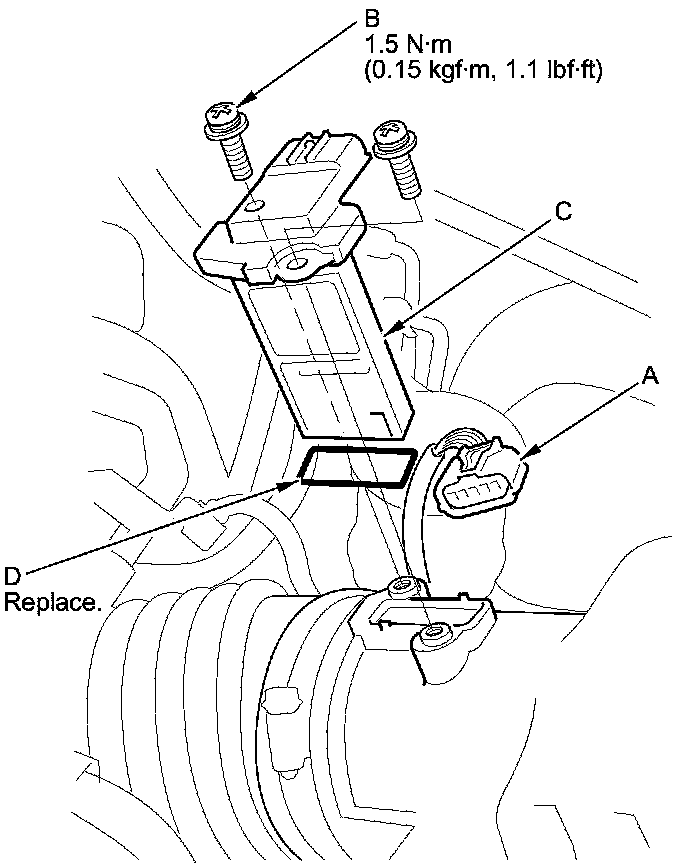 B
1.5 N·m
(0.15 kgf·m, 1.1 lbf·ft)

C

A

D
Replace.