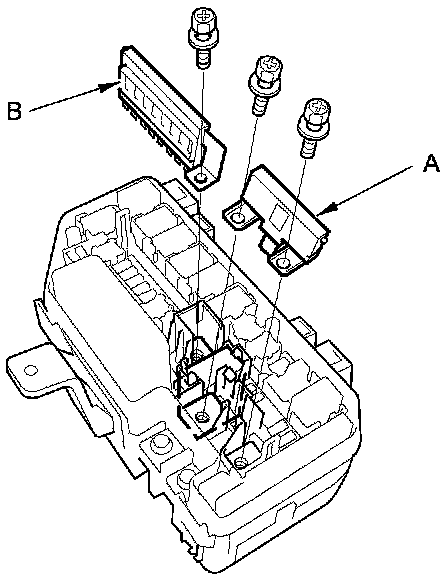 B

A