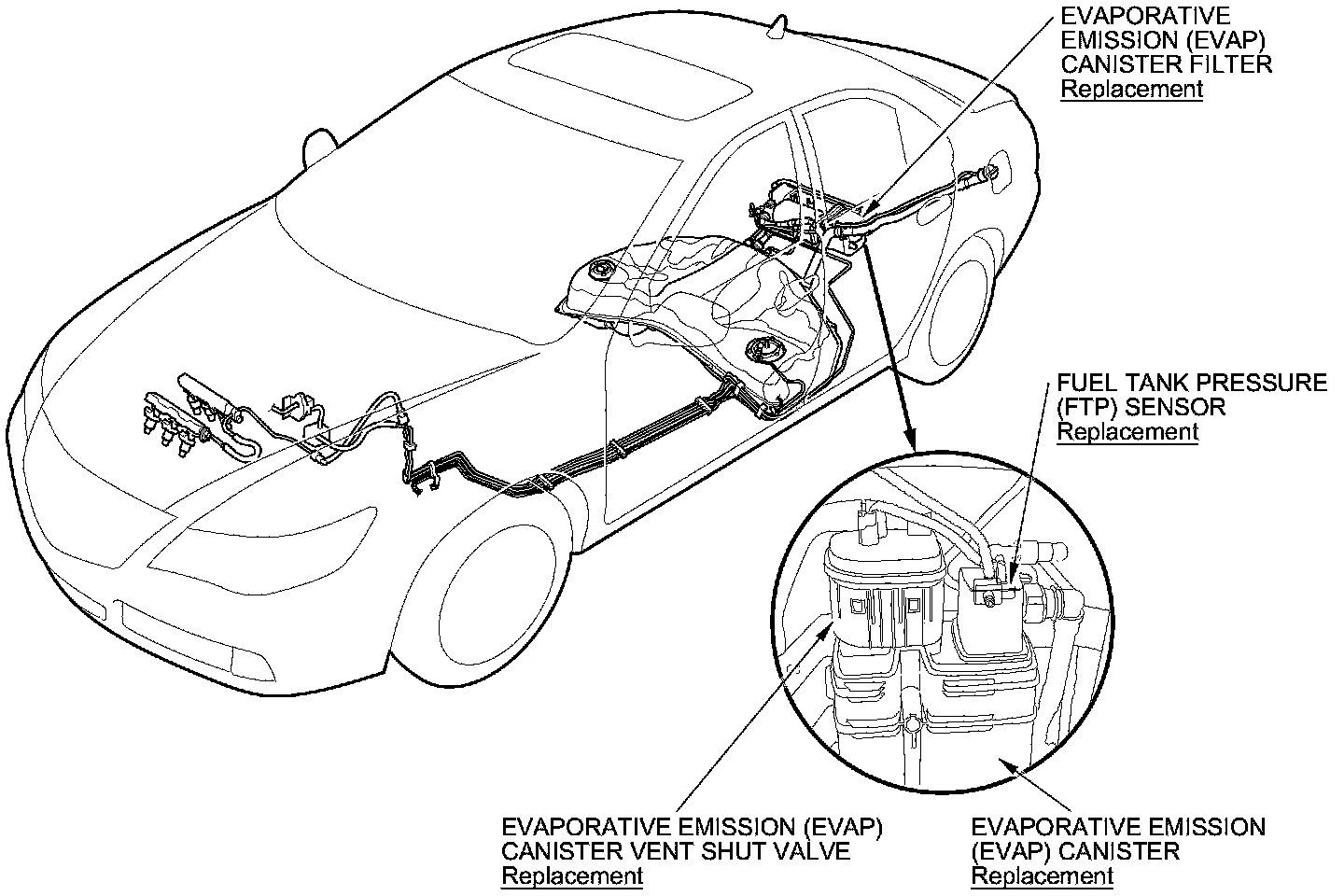 EVAPORATIVE EMISSION (EVAP) CANISTER FILTER
Replacement

FUEL TANK PRESSURE (FTP) SENSOR
Replacement

EVAPORATIVE EMISSION (EVAP) CANISTER VENT SHUT VALVE
Replacement

EVAPORATIVE EMISSION (EVAP) CANISTER
Replacement