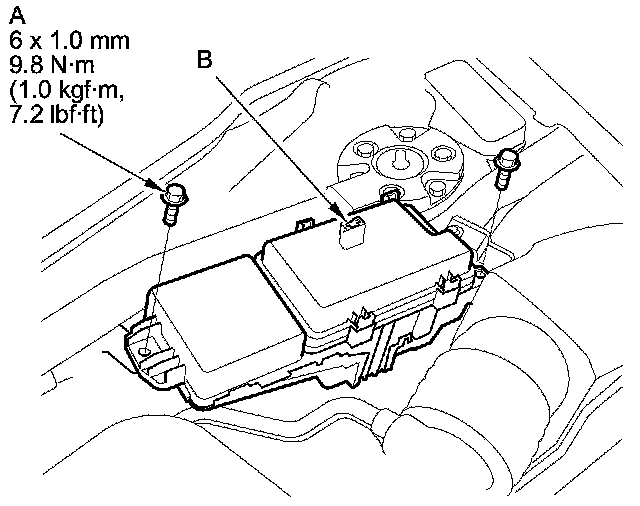 A
6 x 1.0 mm
9.8 N·m
(1.0 kgf·m,
7.2 lbf·ft)

B