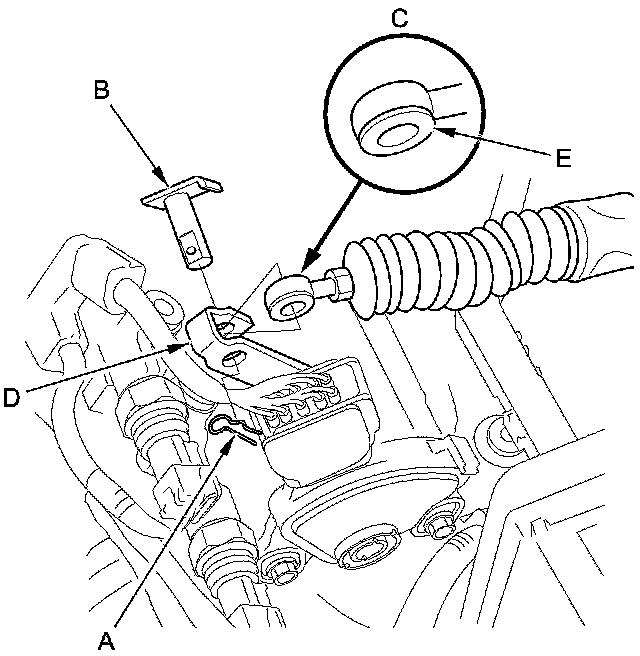 C
B
E
D
A