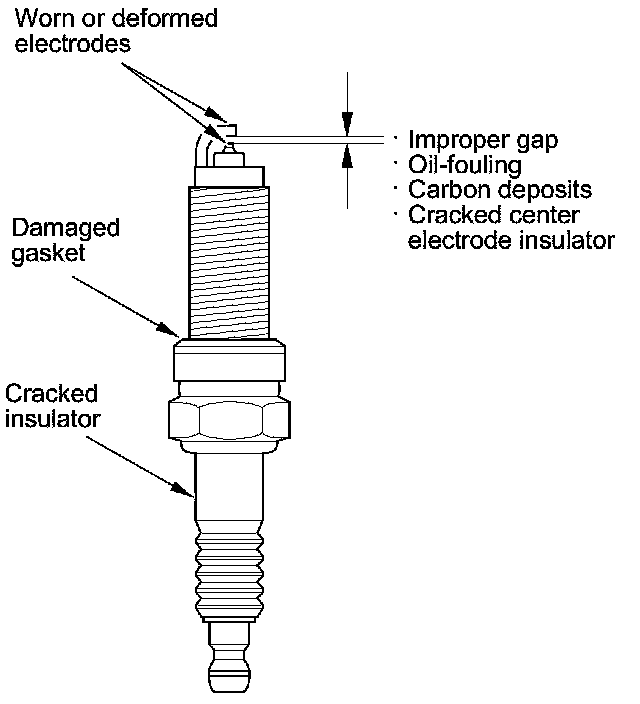 Worn or deformed electrodes

· Improper gap
· Oil-fouling
· Carbon deposits
· Cracked center electrode insulator

Damaged gasket

Cracked insulator