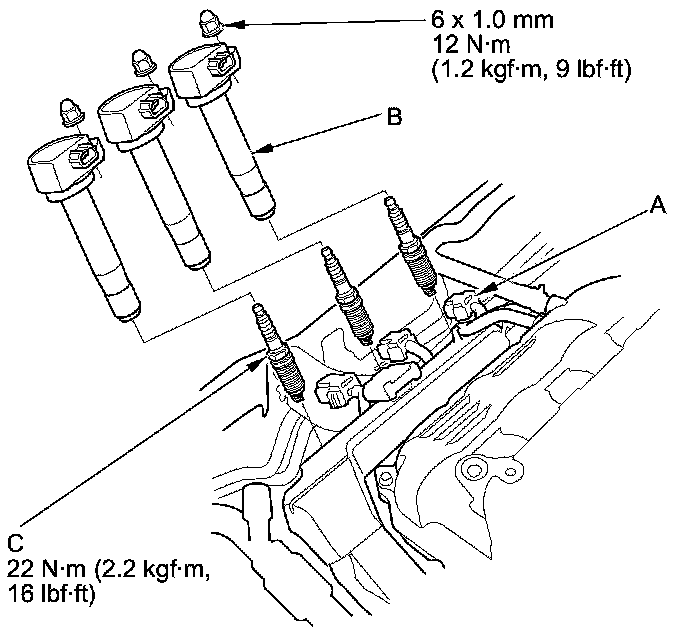 6 x 1.0 mm
12 N·m
(1.2 kgf·m, 9 lbf·ft)

B

A

C
22 N·m (2.2 kgf·m,
16 lbf·ft)