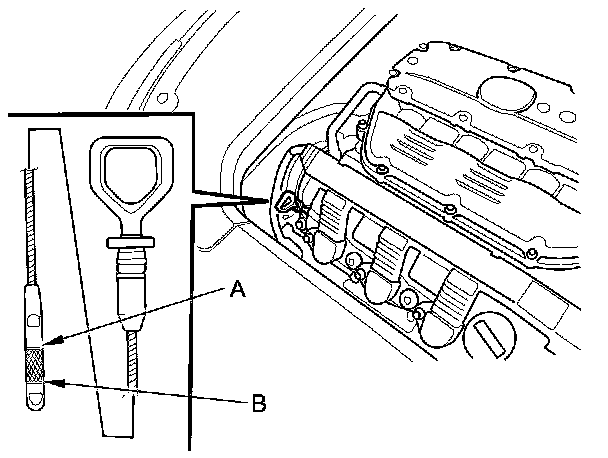 A
B