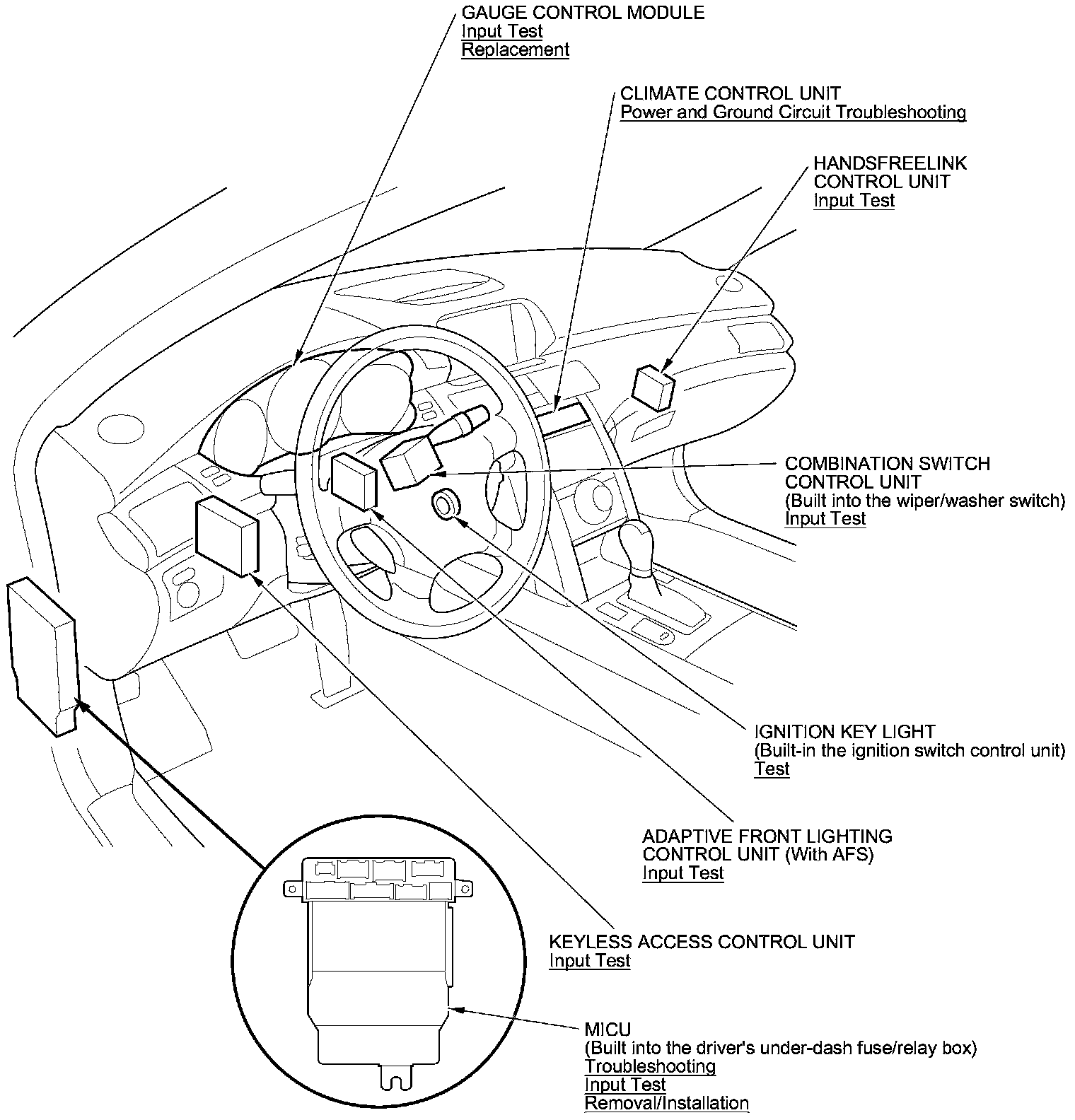 GAUGE CONTROL MODULE
Input Test
Replacement

CLIMATE CONTROL UNIT
Power and Ground Circuit Troubleshooting

HANDSFREELINK CONTROL UNIT
Input Test

COMBINATION SWITCH CONTROL UNIT
(Built into the wiper/washer switch)
Input Test

IGNITION KEY LIGHT
(Built-in the ignition switch control unit)
Test

ADAPTIVE FRONT LIGHTING CONTROL UNIT (With AFS)
Input Test

KEYLESS ACCESS CONTROL UNIT
Input Test

MICU
(Built into the driver's under-dash fuse/relay box)
Troubleshooting
Input Test
Removal/Installation