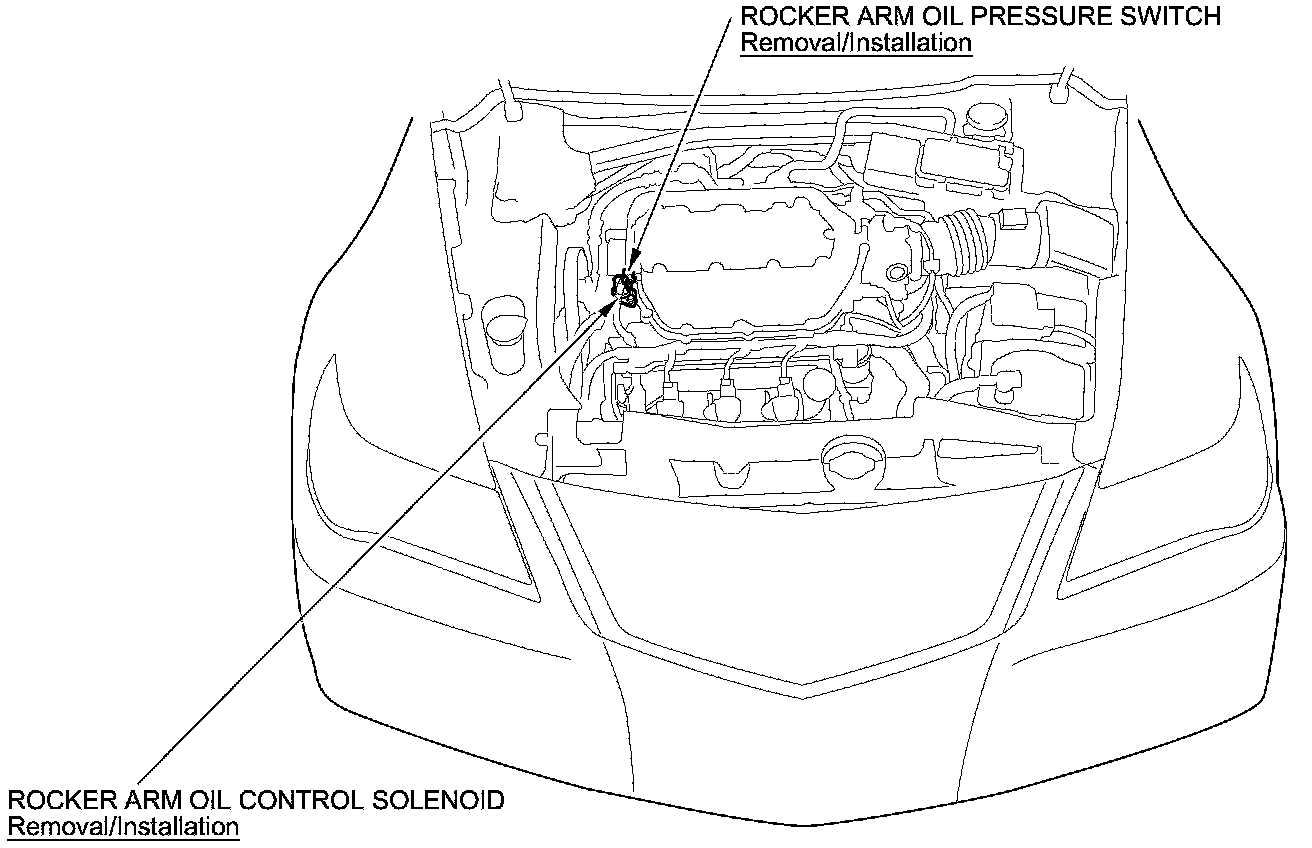 ROCKER ARM OIL PRESSURE SWITCH
Removal/Installation

ROCKER ARM OIL CONTROL SOLENOID
Removal/Installation