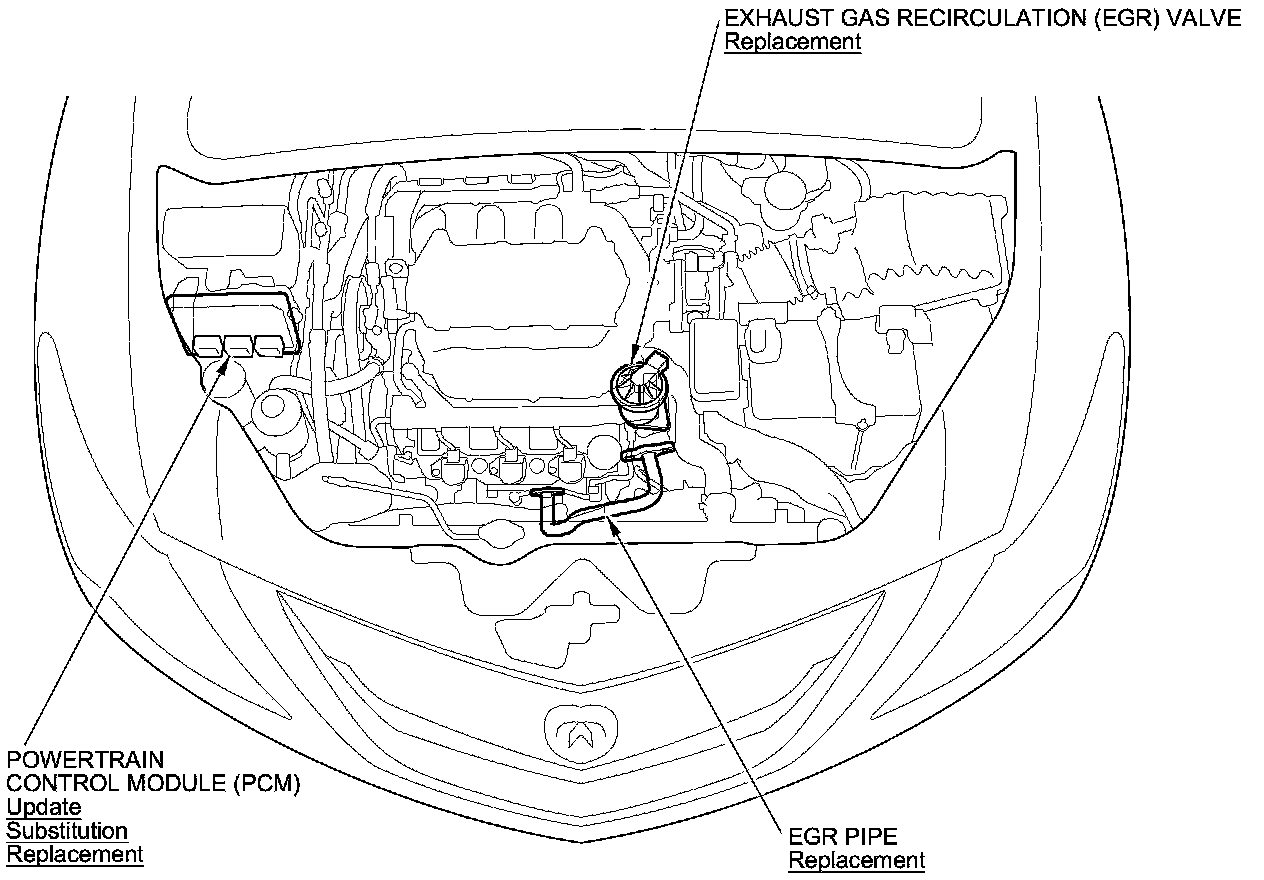 EXHAUST GAS RECIRCULATION (EGR) VALVE
Replacement

POWERTRAIN
CONTROL MODULE (PCM)
Update
Substitution
Replacement

EGR PIPE
Replacement