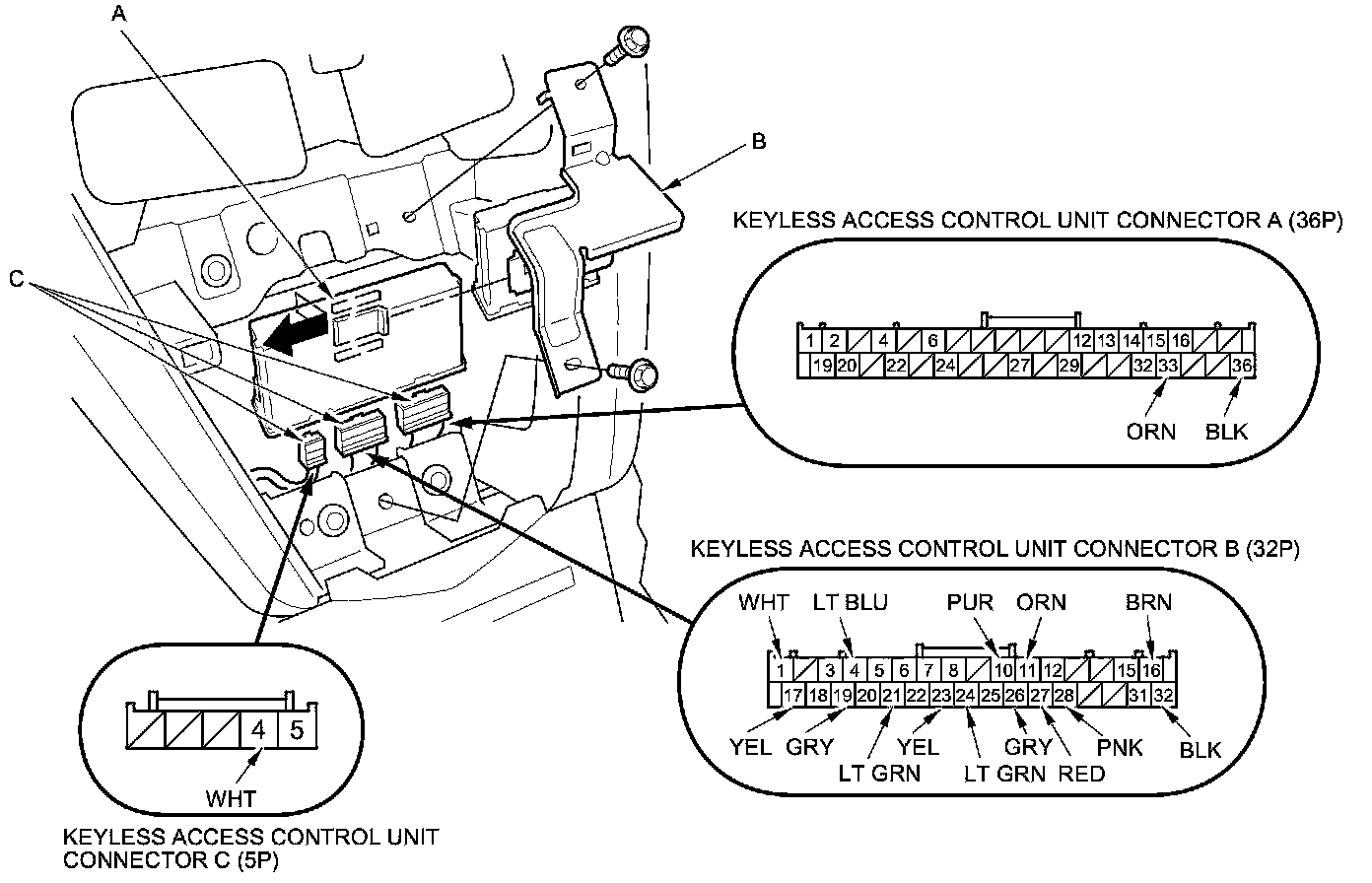 A

B

C

KEYLESS ACCESS CONTROL UNIT CONNECTOR A (36P)

1 2 4 6 12 13 14 15 16
19 20 22 24 27 29 32 33 36

ORN BLK

KEYLESS ACCESS CONTROL UNIT CONNECTOR B (32P)

WHT LT BLU PUR ORN BRN

1 3 4 5 6 7 8 10 11 12 15 16
17 18 19 20 21 22 23 24 25 26 27 28 31 32

YEL GRY LT GRN YEL LT GRN GRY RED PNK BLK

4 5

WHT

KEYLESS ACCESS CONTROL UNIT CONNECTOR C (5P)