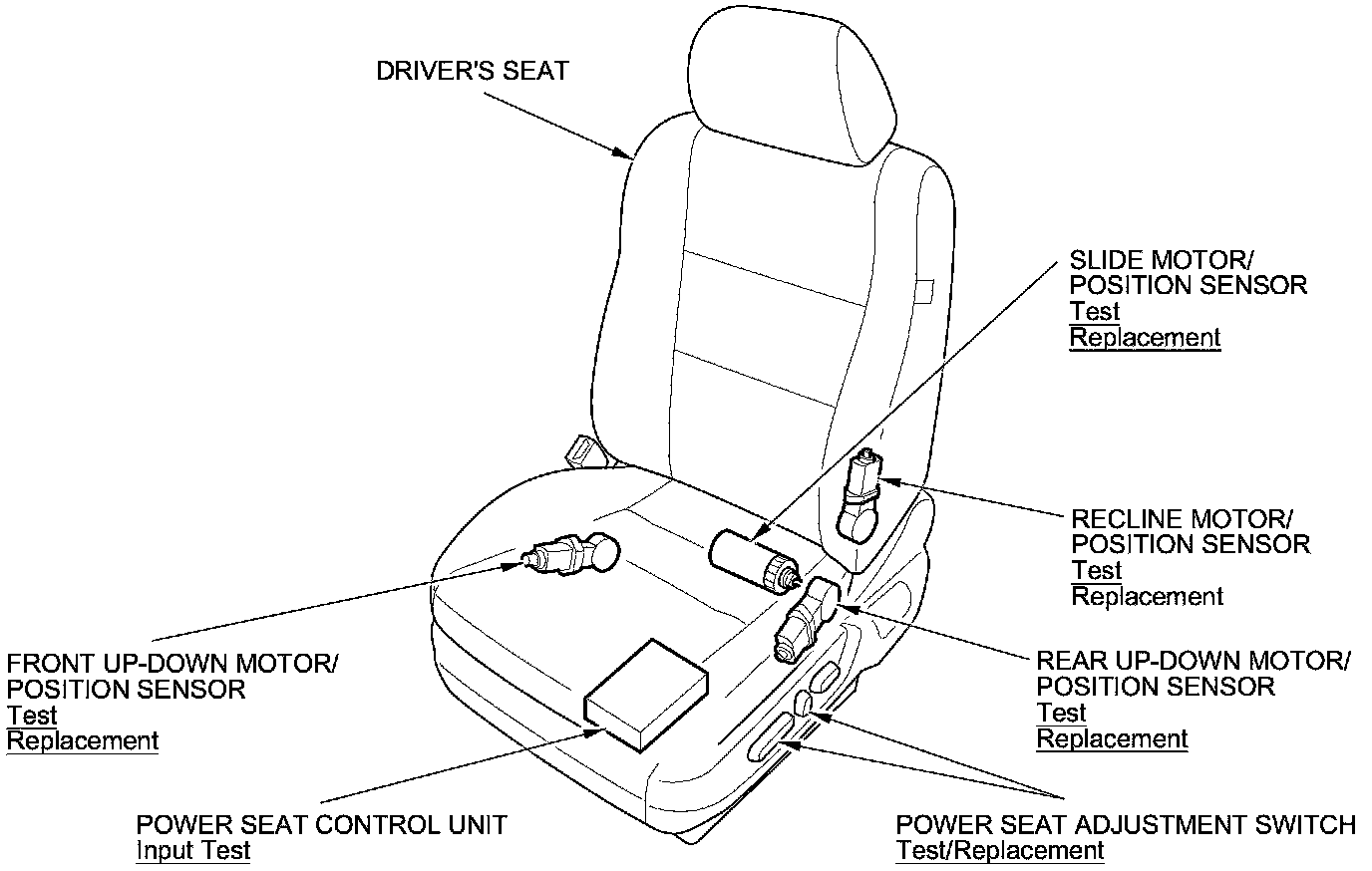 DRIVER'S SEAT

SLIDE MOTOR/
POSITION SENSOR
Test
Replacement

RECLINE MOTOR/
POSITION SENSOR
Test
Replacement

FRONT UP-DOWN MOTOR/
POSITION SENSOR
Test
Replacement

REAR UP-DOWN MOTOR/
POSITION SENSOR
Test
Replacement

POWER SEAT CONTROL UNIT
Input Test

POWER SEAT ADJUSTMENT SWITCH
Test/Replacement