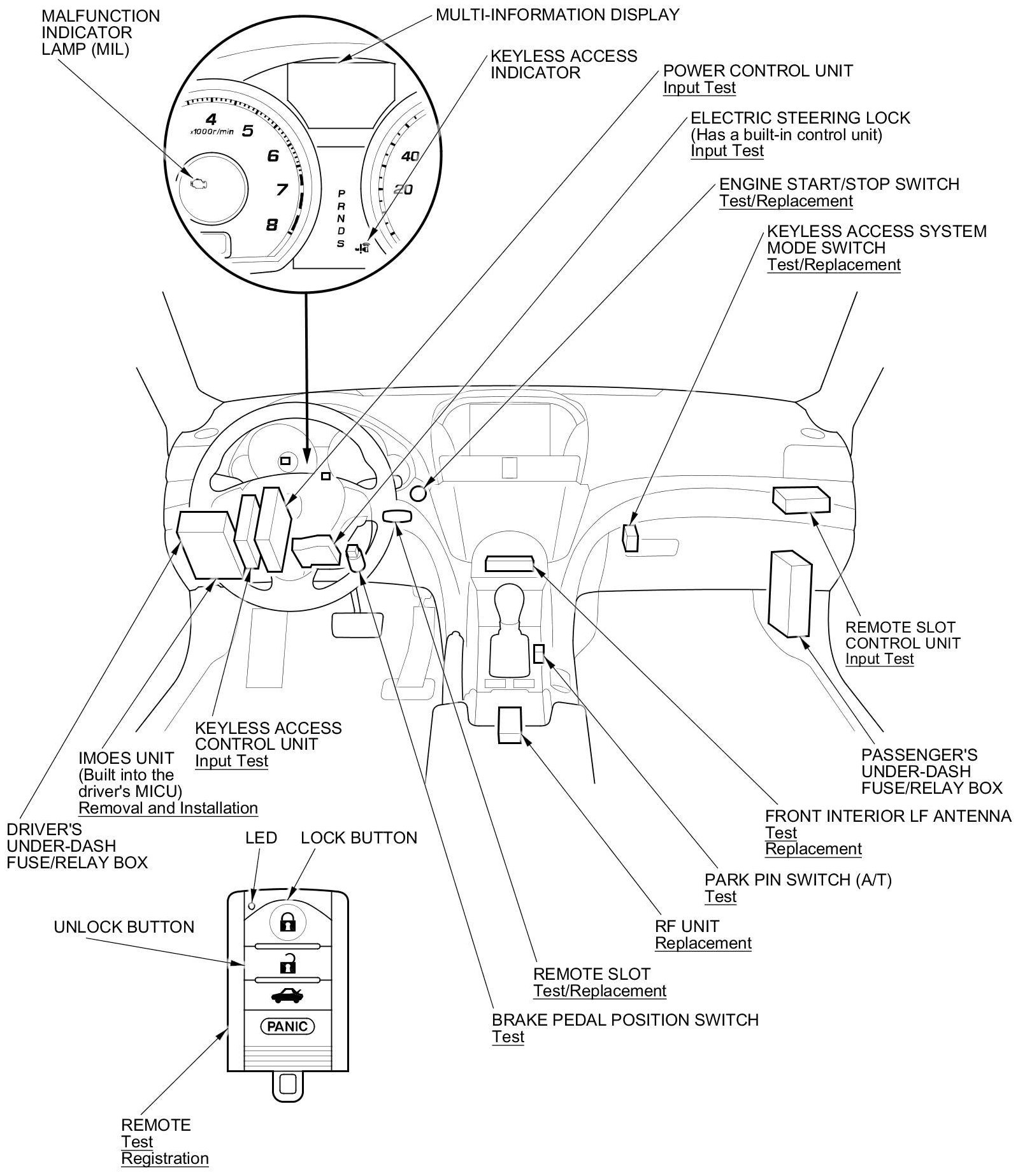 MALFUNCTION INDICATOR LAMP (MIL)

MULTI-INFORMATION DISPLAY

KEYLESS ACCESS INDICATOR

POWER CONTROL UNIT
Input Test

ELECTRIC STEERING LOCK
(Has a built-in control unit)
Input Test

ENGINE START/STOP SWITCH
Test/Replacement

KEYLESS ACCESS SYSTEM MODE SWITCH
Test/Replacement

4
x1000r/min
5
6
7
8
P
R
N
D
S
40
20

REMOTE SLOT CONTROL UNIT
Input Test

PASSENGER'S UNDER-DASH FUSE/RELAY BOX

FRONT INTERIOR LF ANTENNA
Test
Replacement

PARK PIN SWITCH (A/T)
Test

RF UNIT
Replacement

REMOTE SLOT
Test/Replacement

BRAKE PEDAL POSITION SWITCH
Test

KEYLESS ACCESS CONTROL UNIT
Input Test

IMOES UNIT
(Built into the driver's MICU)
Removal and Installation

DRIVER'S UNDER-DASH FUSE/RELAY BOX

LED

LOCK BUTTON

UNLOCK BUTTON

PANIC

REMOTE
Test
Registration