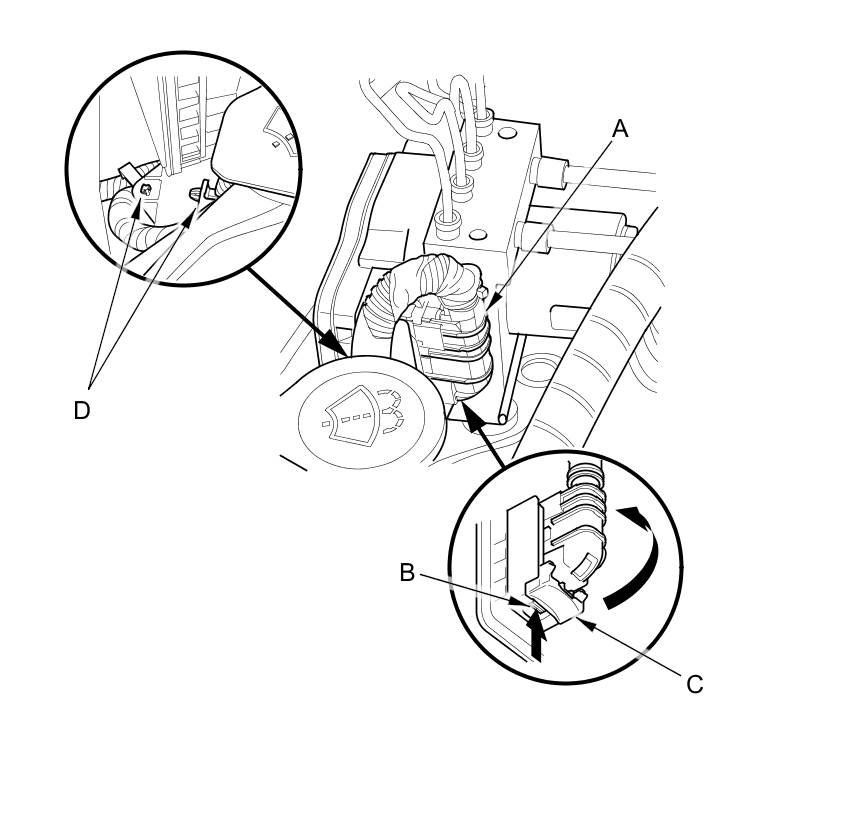 A

D

B

C