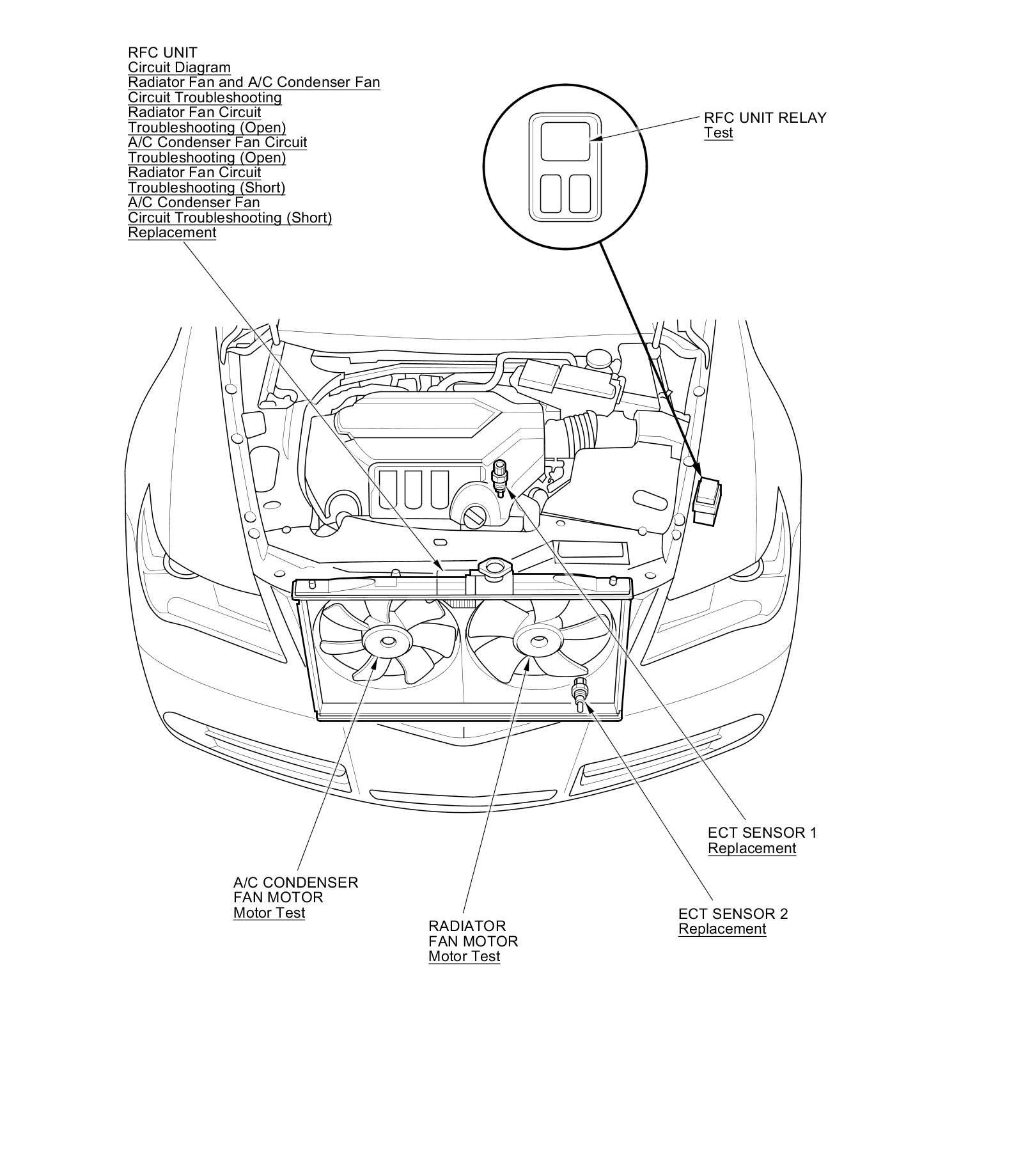 RFC UNIT
Circuit Diagram
Radiator Fan and A/C Condenser Fan
Circuit Troubleshooting
Radiator Fan Circuit
Troubleshooting (Open)
A/C Condenser Fan Circuit
Troubleshooting (Open)
Radiator Fan Circuit
Troubleshooting (Short)
A/C Condenser Fan
Circuit Troubleshooting (Short)
Replacement

RFC UNIT RELAY
Test

ECT SENSOR 1
Replacement

A/C CONDENSER
FAN MOTOR
Motor Test

ECT SENSOR 2
Replacement

RADIATOR
FAN MOTOR
Motor Test