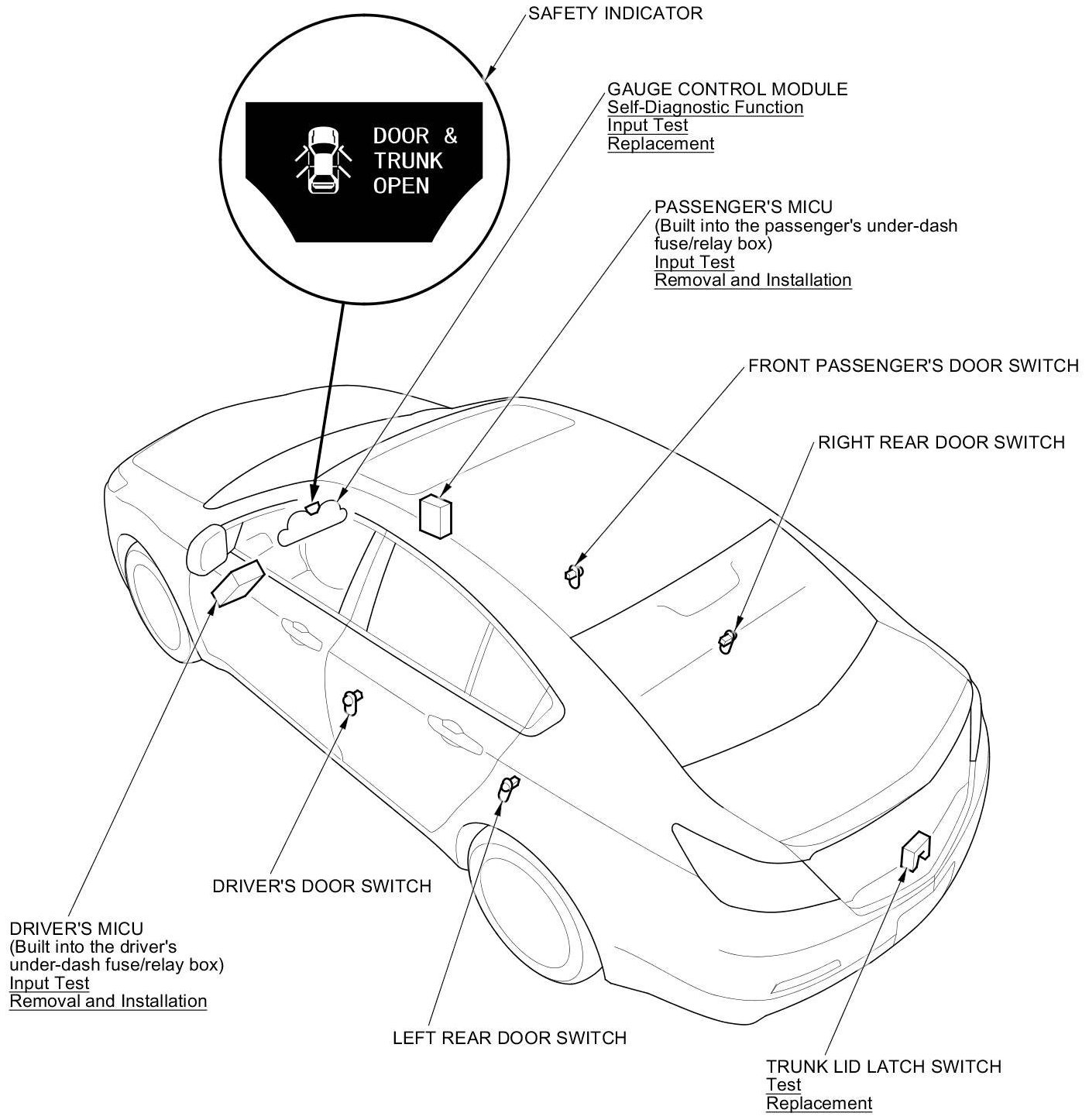 SAFETY INDICATOR

DOOR & TRUNK OPEN

GAUGE CONTROL MODULE
Self-Diagnostic Function
Input Test
Replacement

PASSENGER'S MICU
(Built into the passenger's under-dash fuse/relay box)
Input Test
Removal and Installation

FRONT PASSENGER'S DOOR SWITCH

RIGHT REAR DOOR SWITCH

DRIVER'S DOOR SWITCH

DRIVER'S MICU
(Built into the driver's under-dash fuse/relay box)
Input Test
Removal and Installation

LEFT REAR DOOR SWITCH

TRUNK LID LATCH SWITCH
Test
Replacement