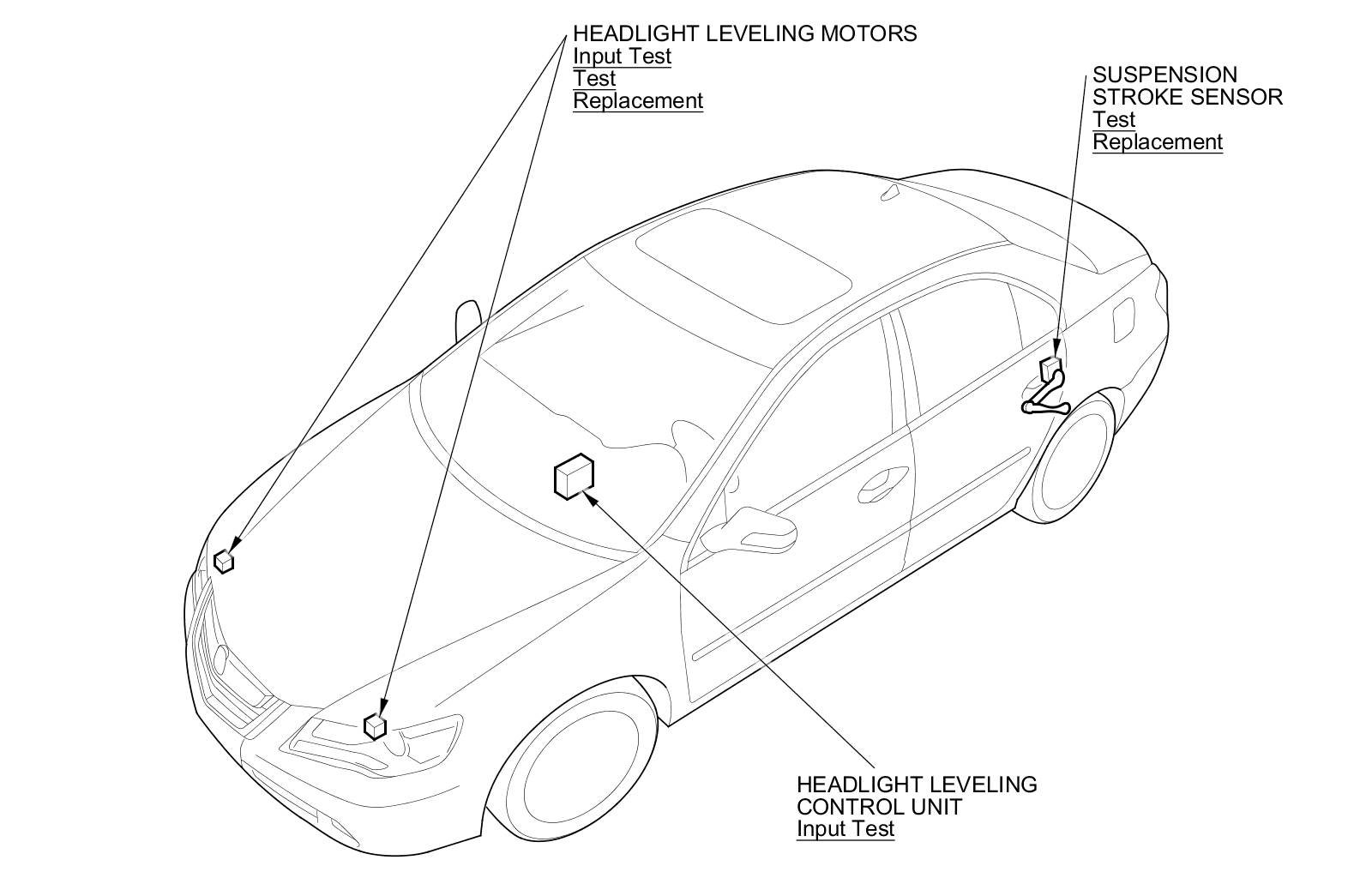 HEADLIGHT LEVELING MOTORS
Input Test
Test
Replacement

SUSPENSION STROKE SENSOR
Test
Replacement

HEADLIGHT LEVELING CONTROL UNIT
Input Test