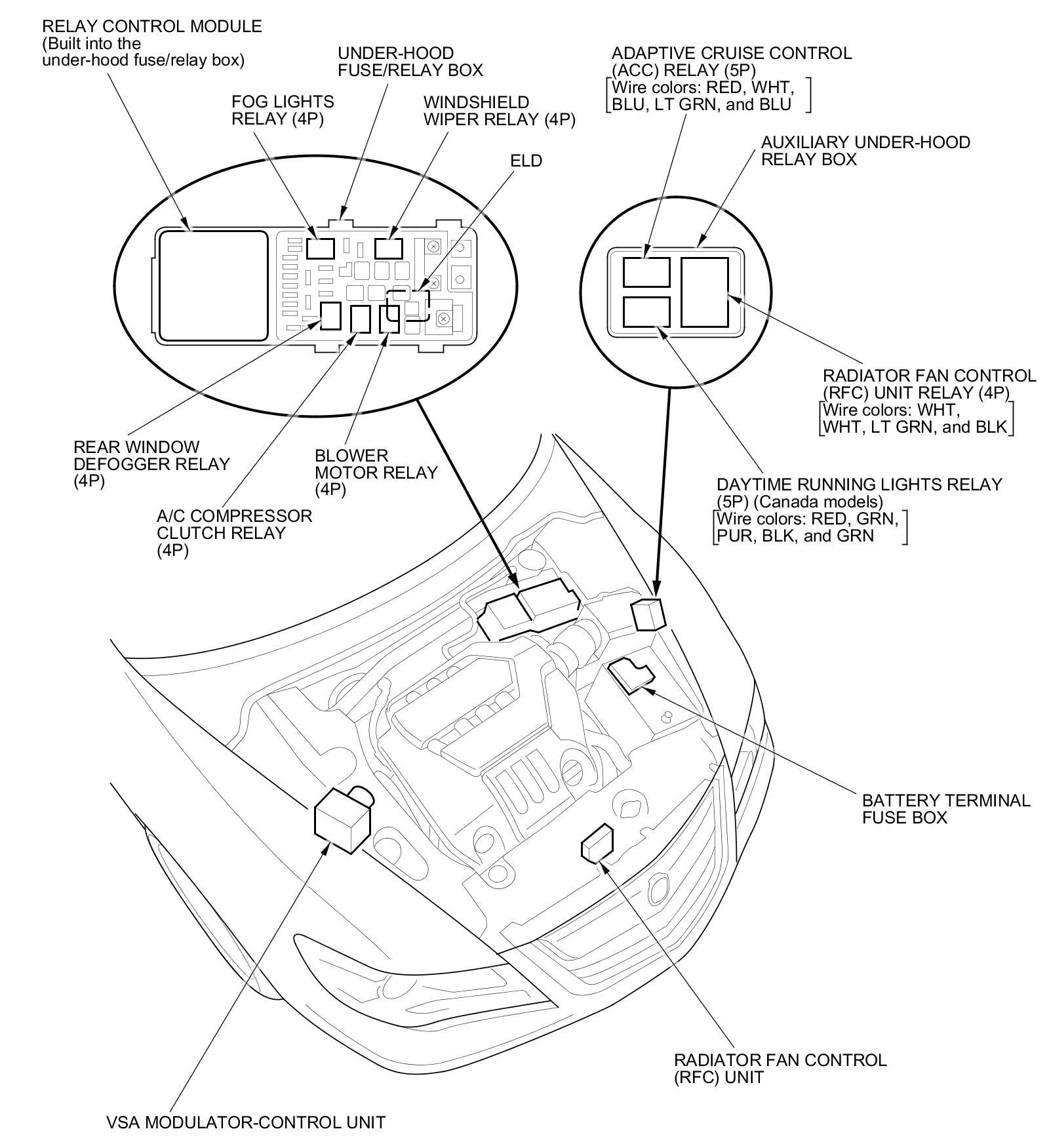 RELAY CONTROL MODULE
(Built into the under-hood fuse/relay box)

UNDER-HOOD FUSE/RELAY BOX

FOG LIGHTS RELAY (4P)

WINDSHIELD WIPER RELAY (4P)

ELD

ADAPTIVE CRUISE CONTROL (ACC) RELAY (5P)
[Wire colors: RED, WHT, BLU, LT GRN, and BLU]

AUXILIARY UNDER-HOOD RELAY BOX

RADIATOR FAN CONTROL (RFC) UNIT RELAY (4P)
[Wire colors: WHT, WHT, LT GRN, and BLK]

DAYTIME RUNNING LIGHTS RELAY (5P) (Canada models)
[Wire colors: RED, GRN, PUR, BLK, and GRN]

REAR WINDOW DEFOGGER RELAY (4P)

BLOWER MOTOR RELAY (4P)

A/C COMPRESSOR CLUTCH RELAY (4P)

BATTERY TERMINAL FUSE BOX

RADIATOR FAN CONTROL (RFC) UNIT

VSA MODULATOR-CONTROL UNIT