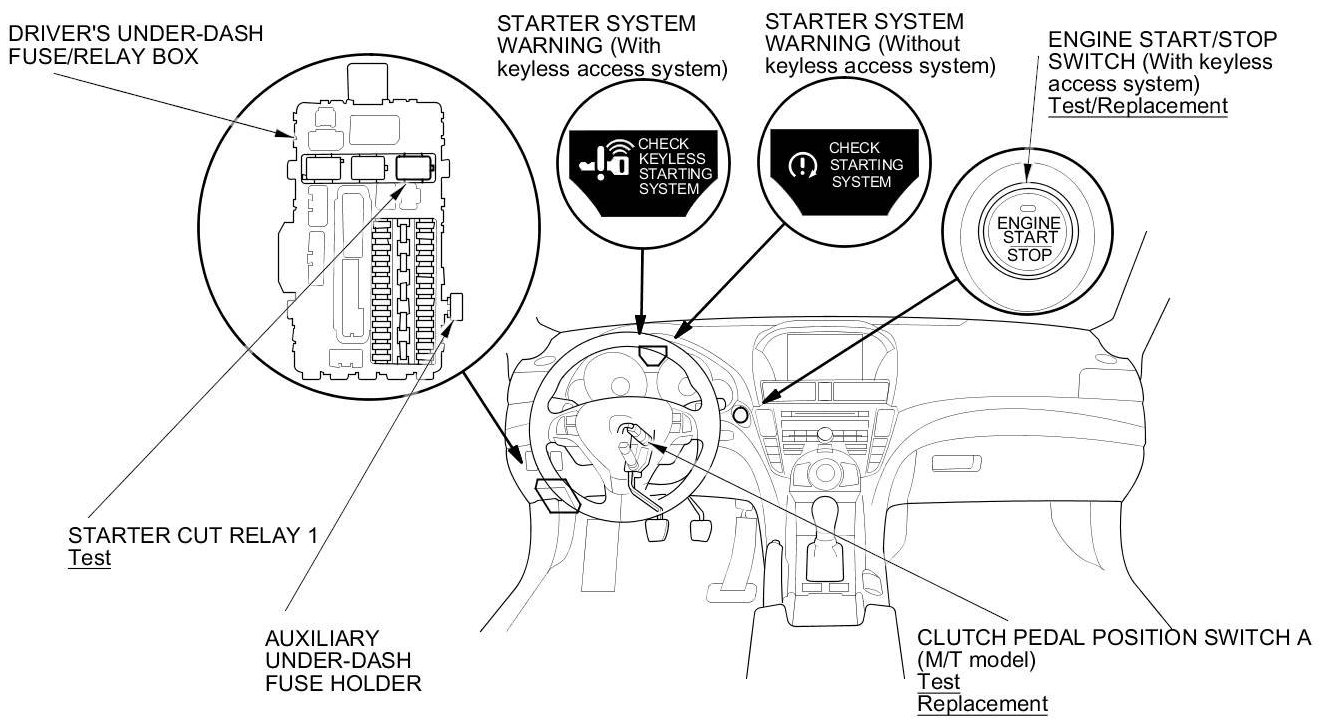 DRIVER'S UNDER-DASH FUSE/RELAY BOX

STARTER SYSTEM WARNING (With keyless access system)

CHECK KEYLESS STARTING SYSTEM

STARTER SYSTEM WARNING (Without keyless access system)

CHECK STARTING SYSTEM

ENGINE START/STOP SWITCH (With keyless access system)
Test/Replacement

ENGINE START STOP

STARTER CUT RELAY 1
Test

AUXILIARY UNDER-DASH FUSE HOLDER

CLUTCH PEDAL POSITION SWITCH A (M/T model)
Test
Replacement