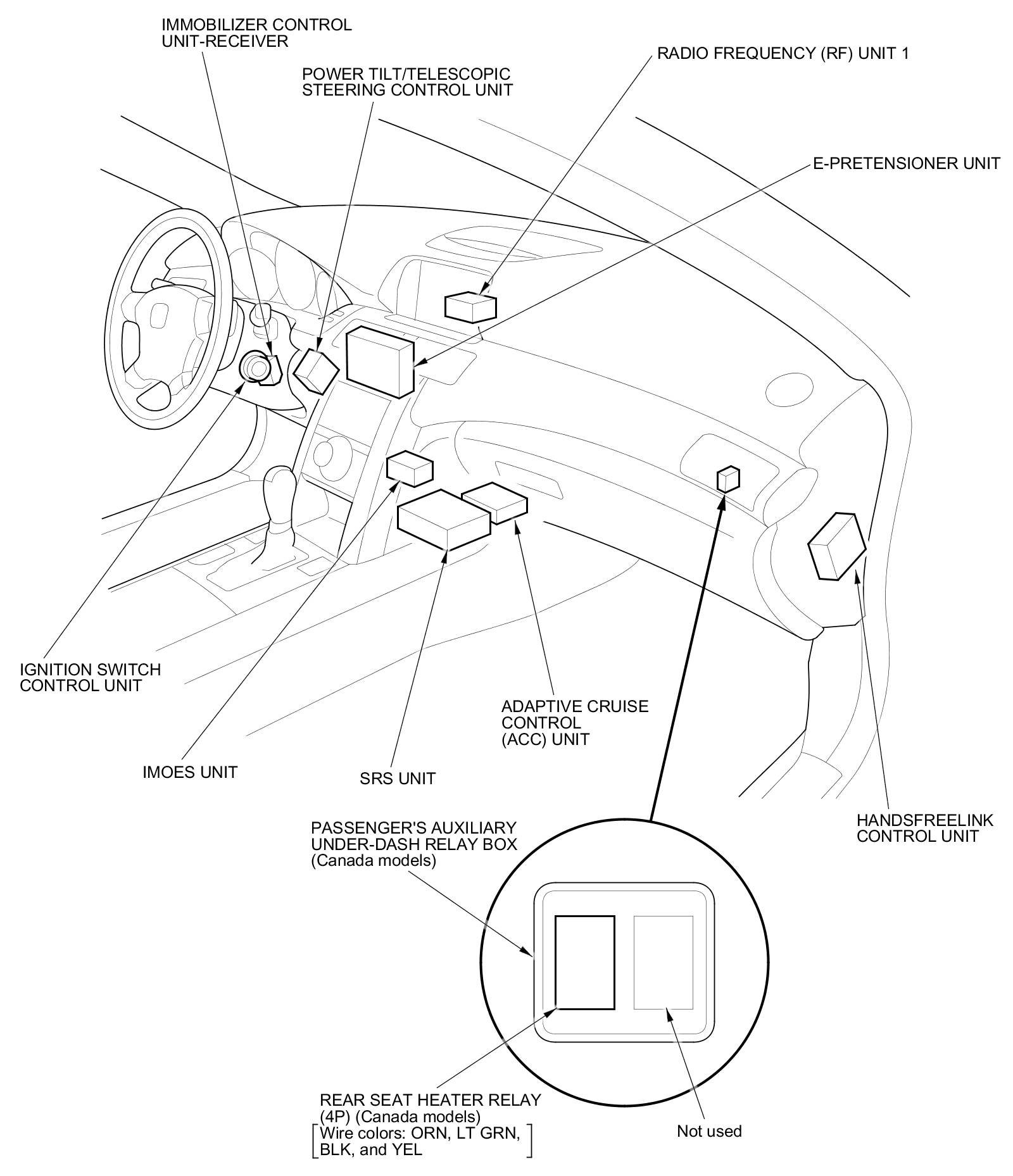 IMMOBILIZER CONTROL UNIT-RECEIVER

POWER TILT/TELESCOPIC STEERING CONTROL UNIT

RADIO FREQUENCY (RF) UNIT 1

E-PRETENSIONER UNIT

IGNITION SWITCH CONTROL UNIT

IMOES UNIT

SRS UNIT

ADAPTIVE CRUISE CONTROL (ACC) UNIT

HANDSFREELINK CONTROL UNIT

PASSENGER'S AUXILIARY UNDER-DASH RELAY BOX (Canada models)

REAR SEAT HEATER RELAY (4P) (Canada models)
[Wire colors: ORN, LT GRN, BLK, and YEL]

Not used