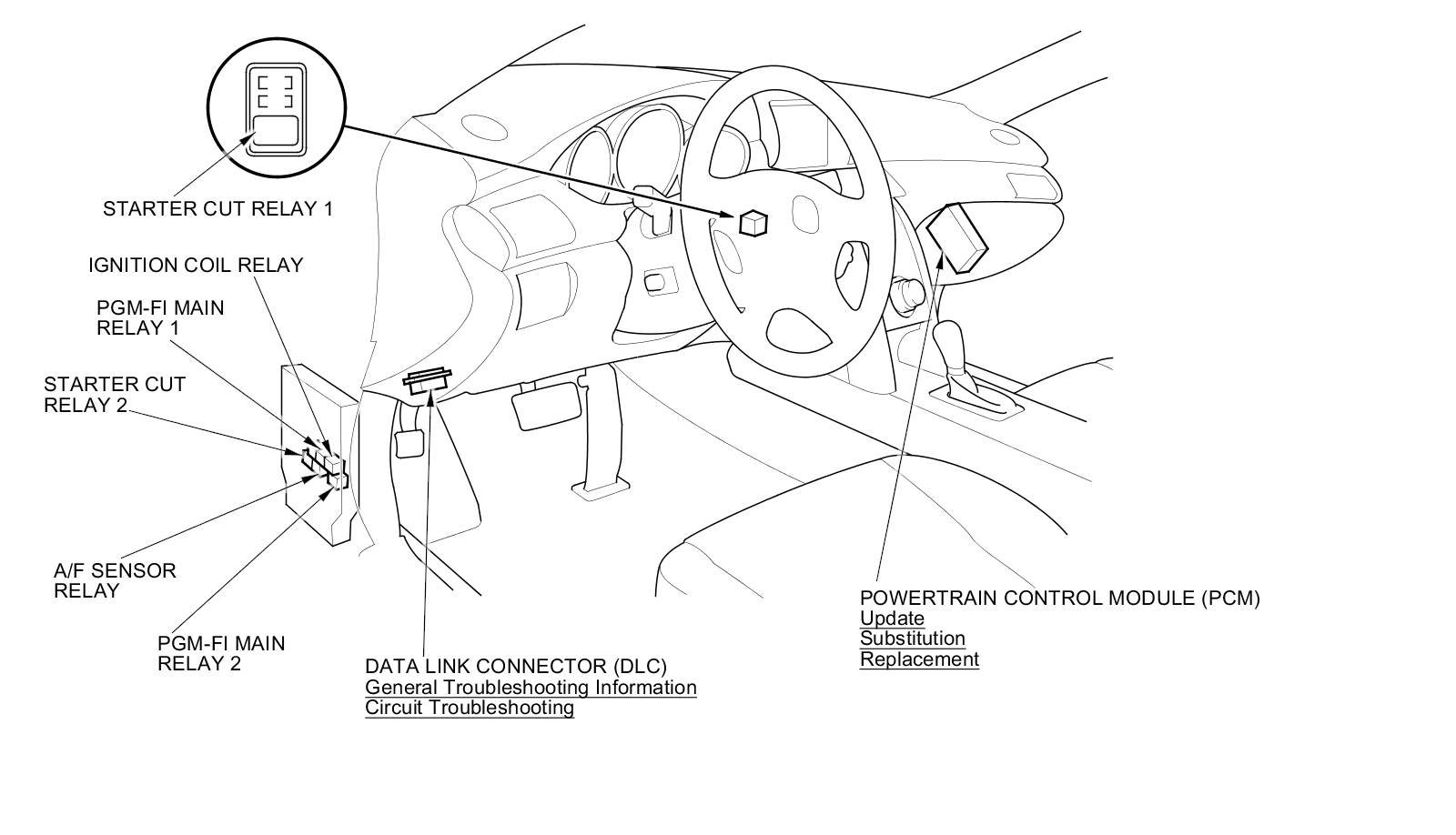 STARTER CUT RELAY 1

IGNITION COIL RELAY

PGM-FI MAIN RELAY 1

STARTER CUT RELAY 2

A/F SENSOR RELAY

PGM-FI MAIN RELAY 2

DATA LINK CONNECTOR (DLC)
General Troubleshooting Information
Circuit Troubleshooting

POWERTRAIN CONTROL MODULE (PCM)
Update
Substitution
Replacement