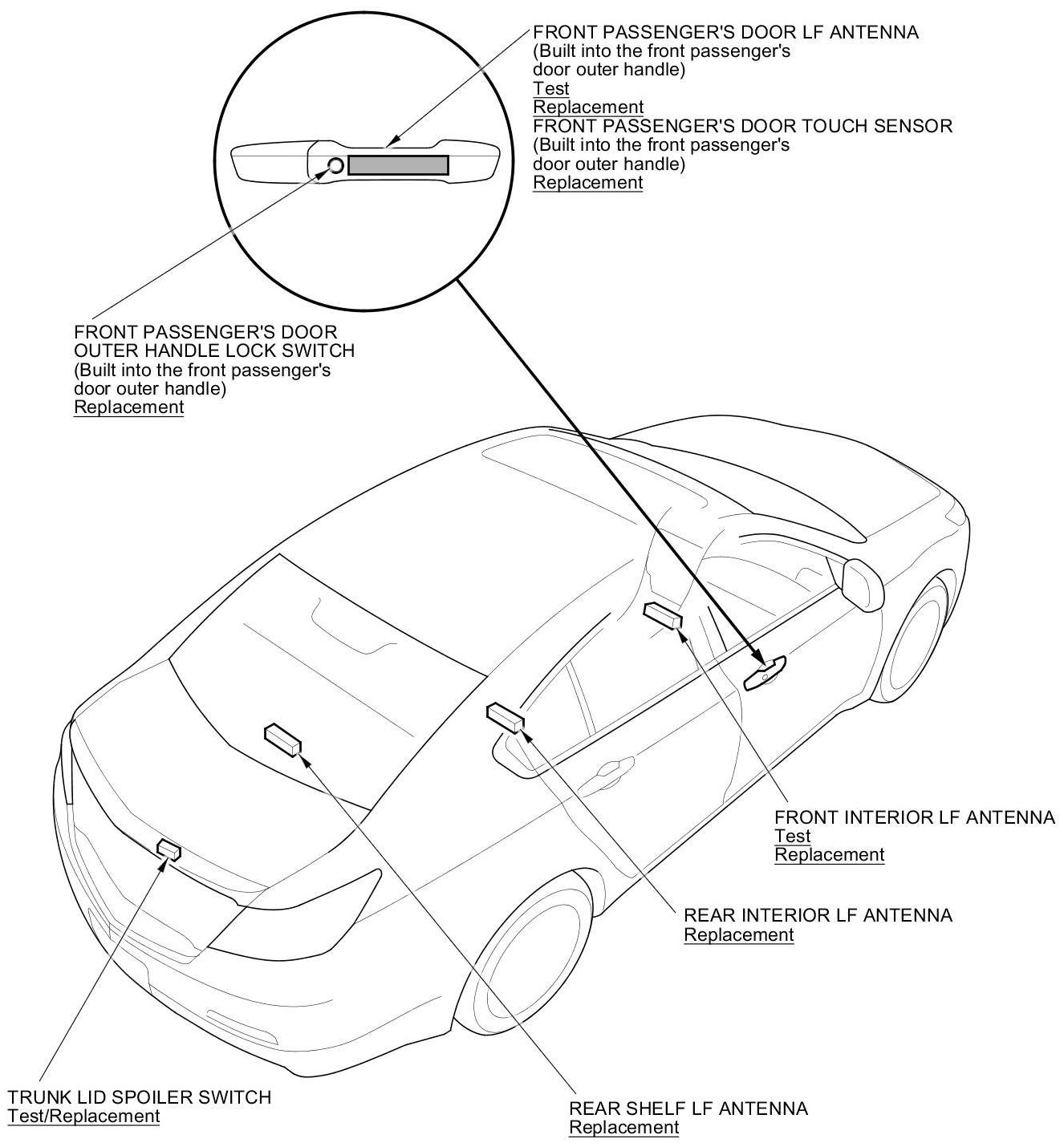 FRONT PASSENGER'S DOOR LF ANTENNA
(Built into the front passenger's door outer handle)
Test
Replacement
FRONT PASSENGER'S DOOR TOUCH SENSOR
(Built into the front passenger's door outer handle)
Replacement

FRONT PASSENGER'S DOOR OUTER HANDLE LOCK SWITCH
(Built into the front passenger's door outer handle)
Replacement

FRONT INTERIOR LF ANTENNA
Test
Replacement

REAR INTERIOR LF ANTENNA
Replacement

TRUNK LID SPOILER SWITCH
Test/Replacement

REAR SHELF LF ANTENNA
Replacement