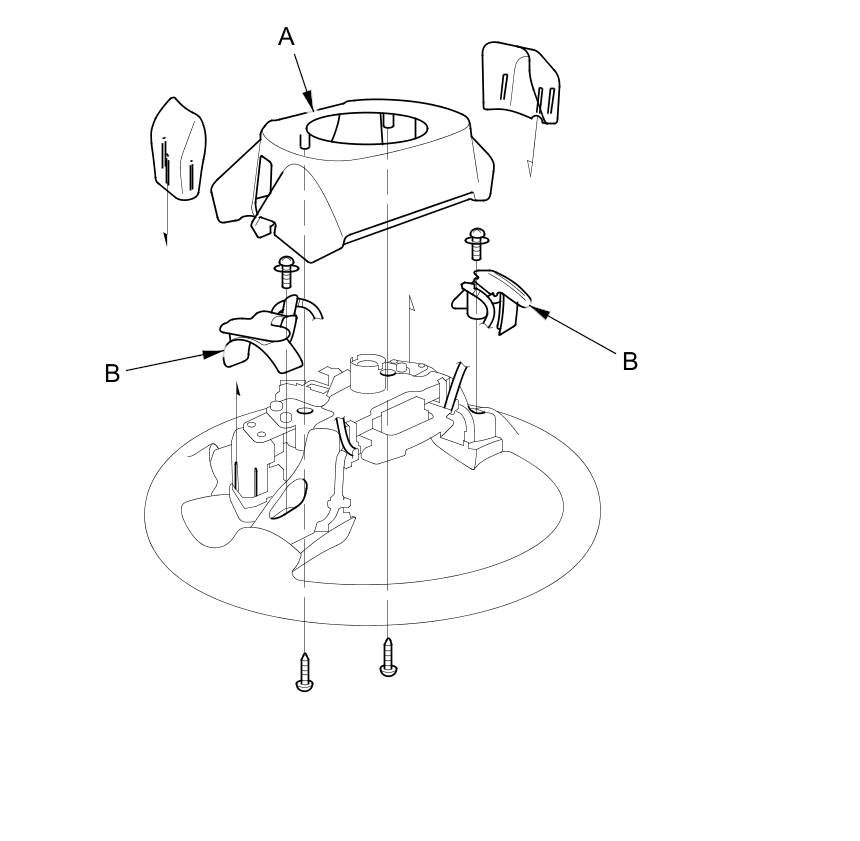 A
B
B