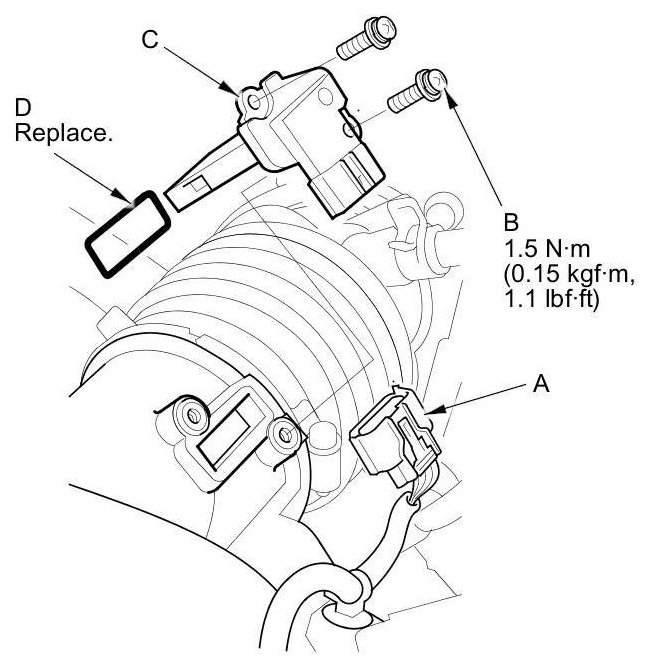 C

D
Replace.

B
1.5 N·m
(0.15 kgf·m,
1.1 lbf·ft)

A