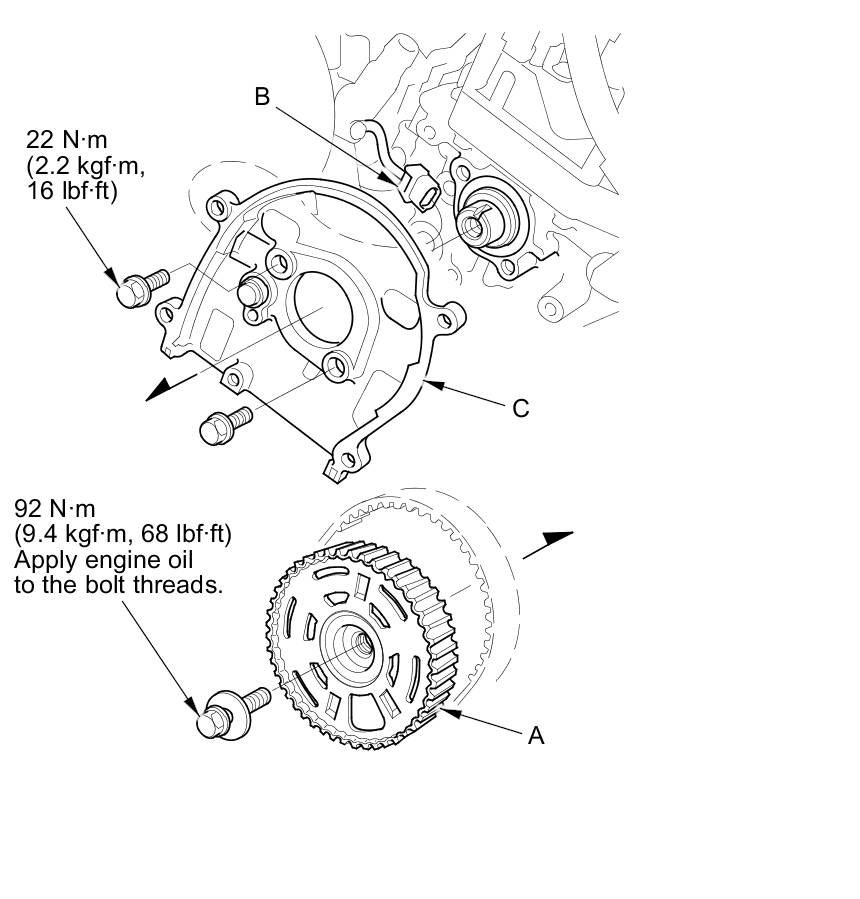 B

22 N·m
(2.2 kgf·m,
16 lbf·ft)

C

92 N·m
(9.4 kgf·m, 68 lbf·ft)
Apply engine oil
to the bolt threads.

A