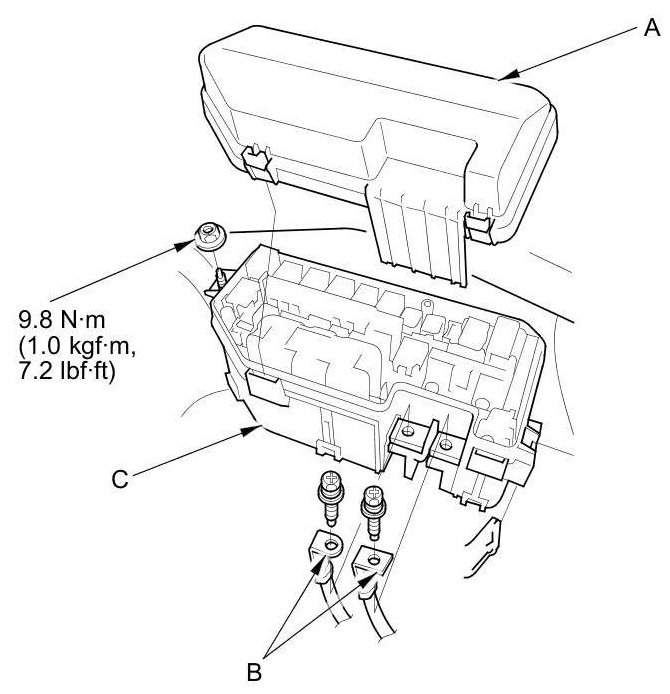 A

9.8 N·m
(1.0 kgf·m,
7.2 lbf·ft)

C

B