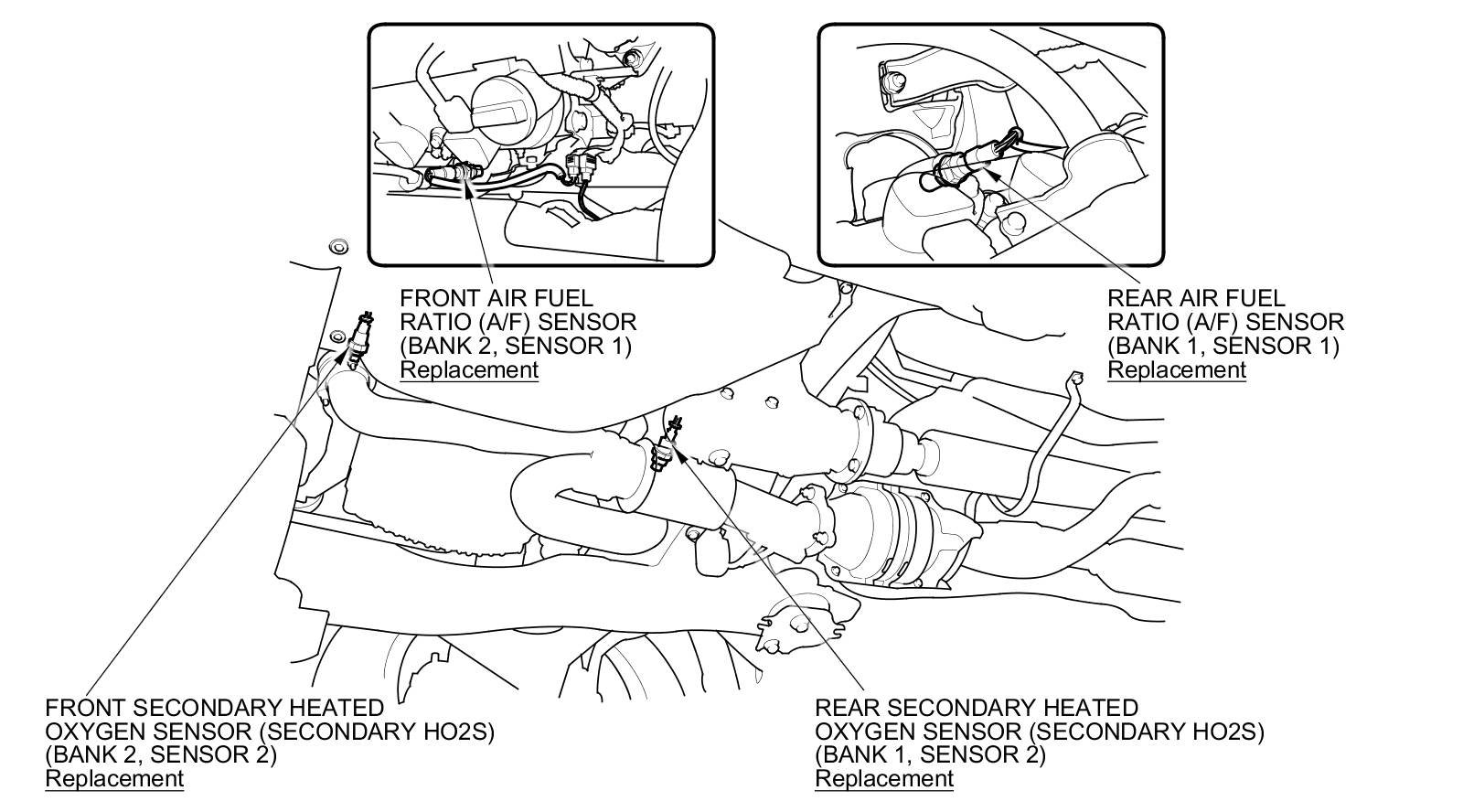 FRONT AIR FUEL
RATIO (A/F) SENSOR
(BANK 2, SENSOR 1)
Replacement

REAR AIR FUEL
RATIO (A/F) SENSOR
(BANK 1, SENSOR 1)
Replacement

FRONT SECONDARY HEATED
OXYGEN SENSOR (SECONDARY HO2S)
(BANK 2, SENSOR 2)
Replacement

REAR SECONDARY HEATED
OXYGEN SENSOR (SECONDARY HO2S)
(BANK 1, SENSOR 2)
Replacement