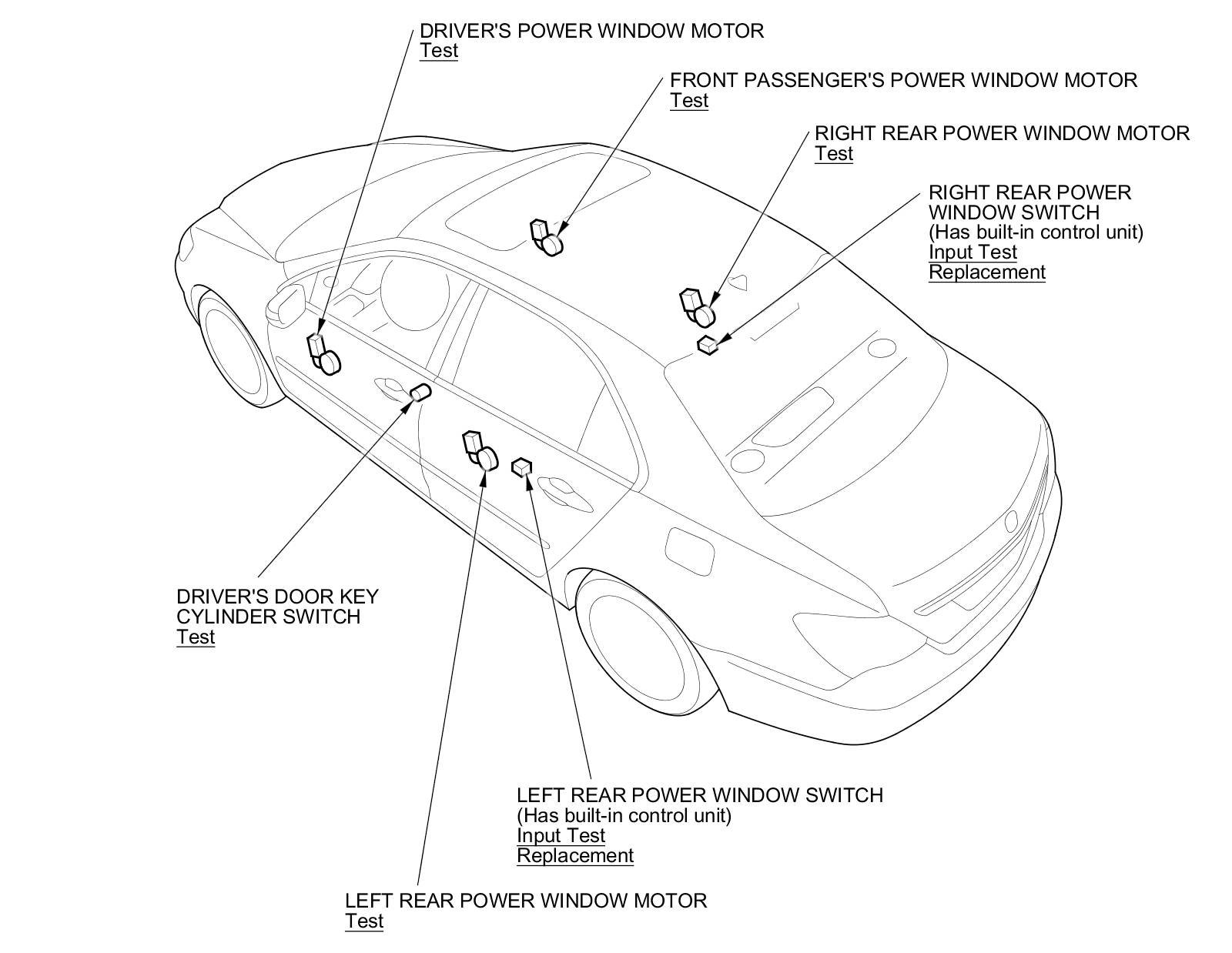 DRIVER'S POWER WINDOW MOTOR
Test

FRONT PASSENGER'S POWER WINDOW MOTOR
Test

RIGHT REAR POWER WINDOW MOTOR
Test

RIGHT REAR POWER WINDOW SWITCH
(Has built-in control unit)
Input Test
Replacement

DRIVER'S DOOR KEY CYLINDER SWITCH
Test

LEFT REAR POWER WINDOW SWITCH
(Has built-in control unit)
Input Test
Replacement

LEFT REAR POWER WINDOW MOTOR
Test