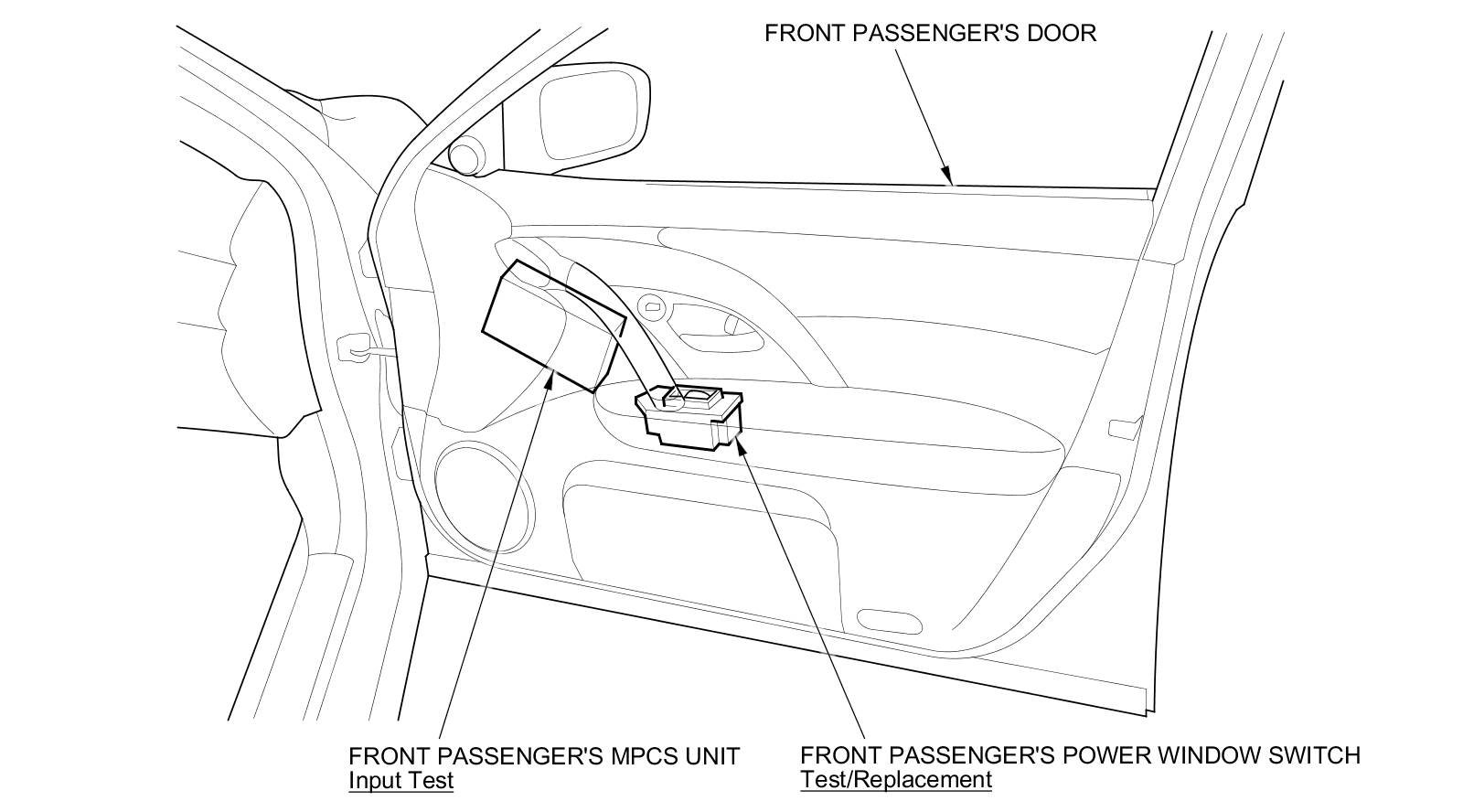 FRONT PASSENGER'S DOOR

FRONT PASSENGER'S MPCS UNIT
Input Test

FRONT PASSENGER'S POWER WINDOW SWITCH
Test/Replacement