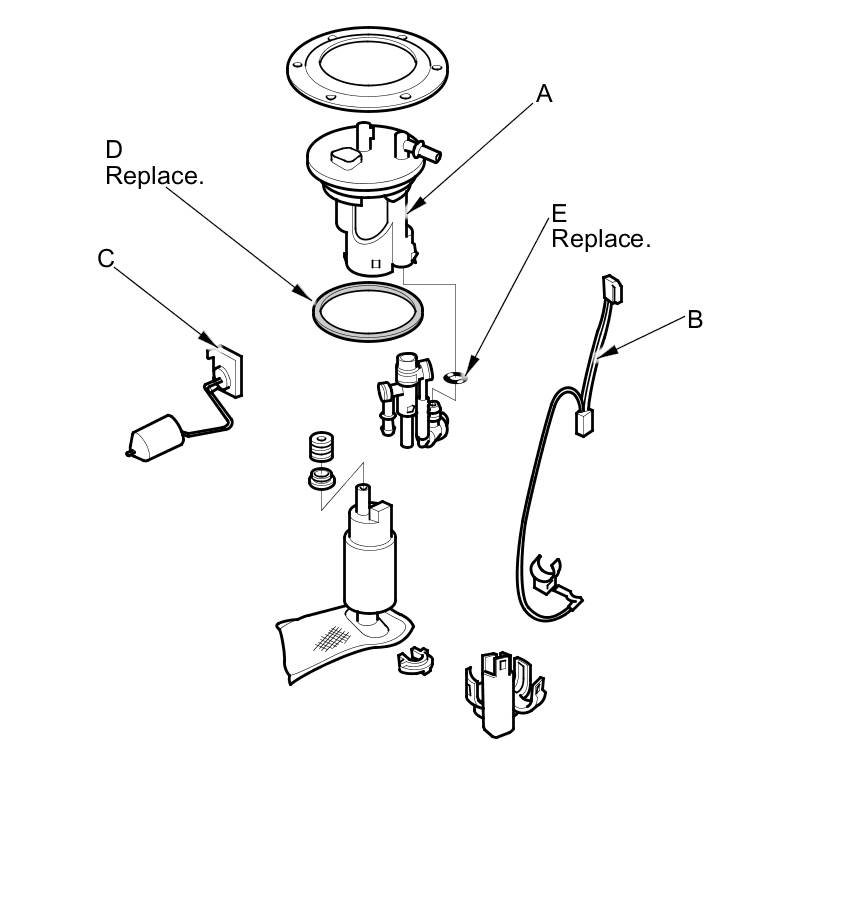 A

D
Replace.

E
Replace.

C

B