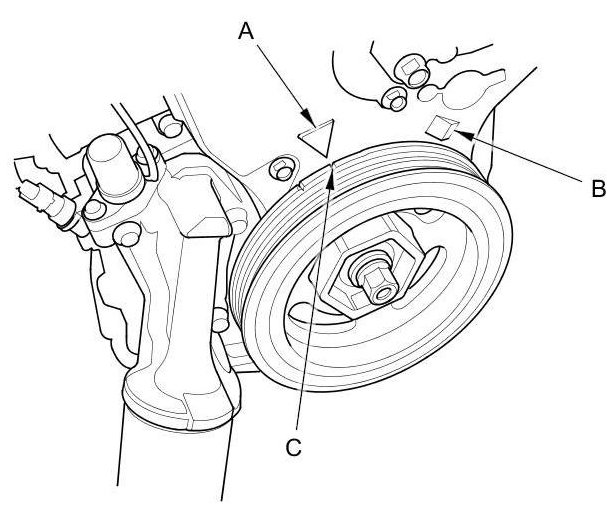 A

B

C