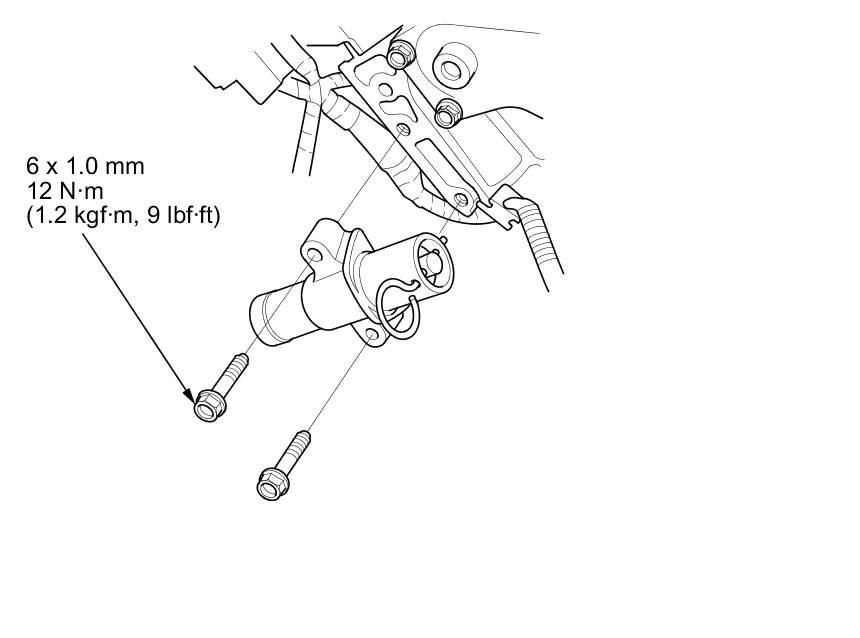 6 x 1.0 mm
12 N·m
(1.2 kgf·m, 9 lbf·ft)