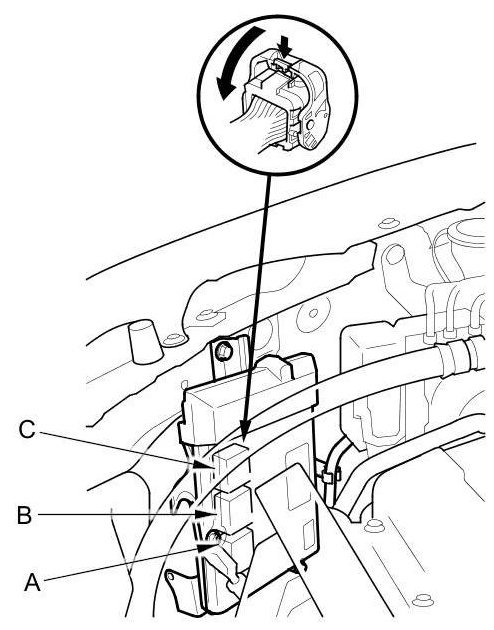 C
B
A